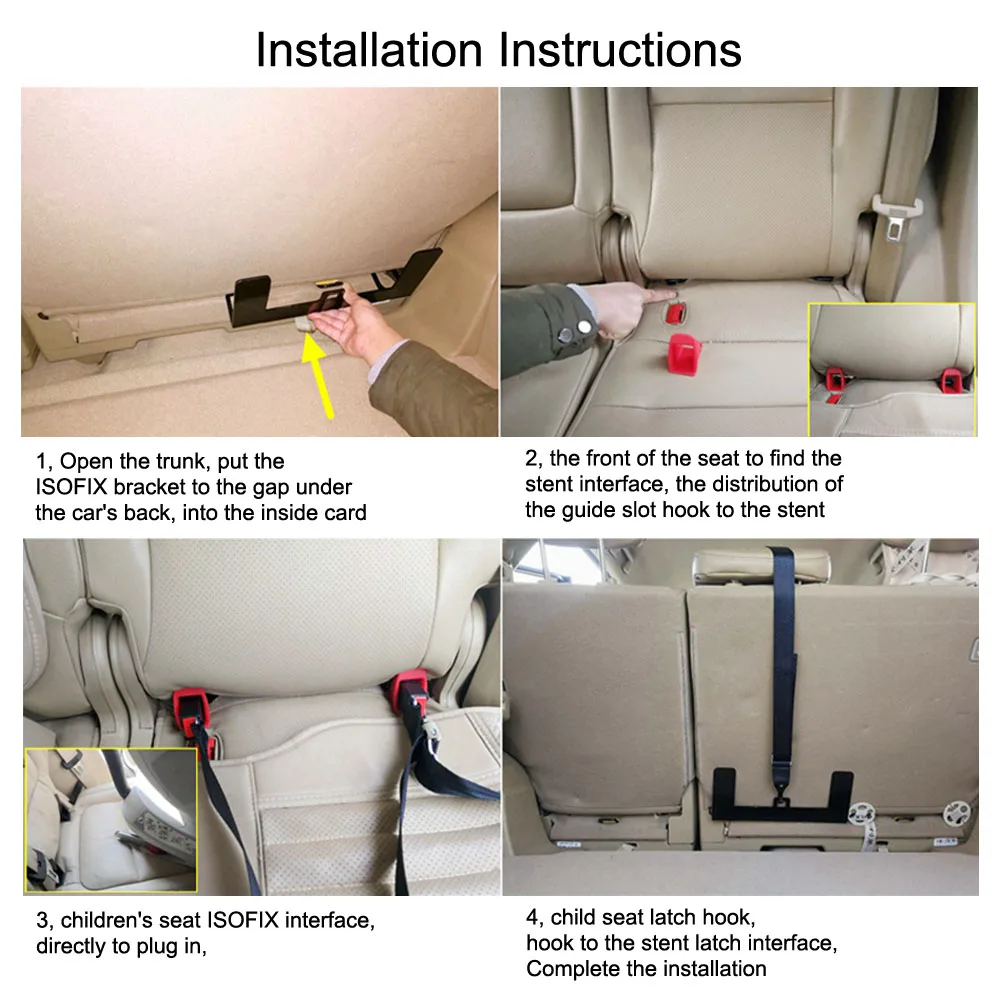 Installation Instructions

1, Open the trunk, put the ISOFIX bracket to the gap under the car's back, into the inside card

2, the front of the seat to find the stent interface, the distribution of the guide slot hook to the stent

3, children's seat ISOFIX interface, directly to plug in,

4, child seat latch hook, hook to the stent latch interface, Complete the installation