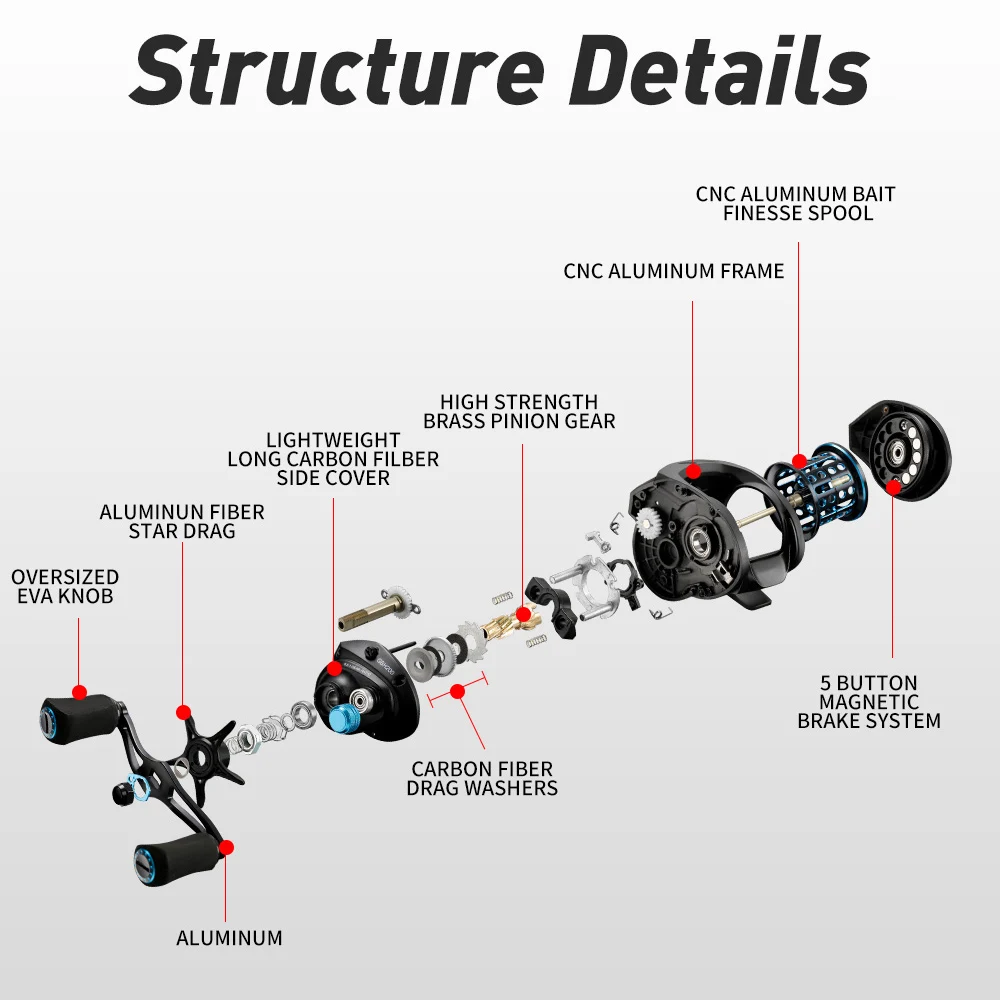 Structure Details

CNC ALUMINUM BAIT
FINESSE SPOOL

CNC ALUMINUM FRAME

HIGH STRENGTH
BRASS PINION GEAR

LIGHTWEIGHT
LONG CARBON FILBER
SIDE COVER

ALUMINUN FIBER
STAR DRAG

OVERSIZED
EVA KNOB

5 BUTTON
MAGNETIC
BRAKE SYSTEM

CARBON FIBER
DRAG WASHERS

ALUMINUM