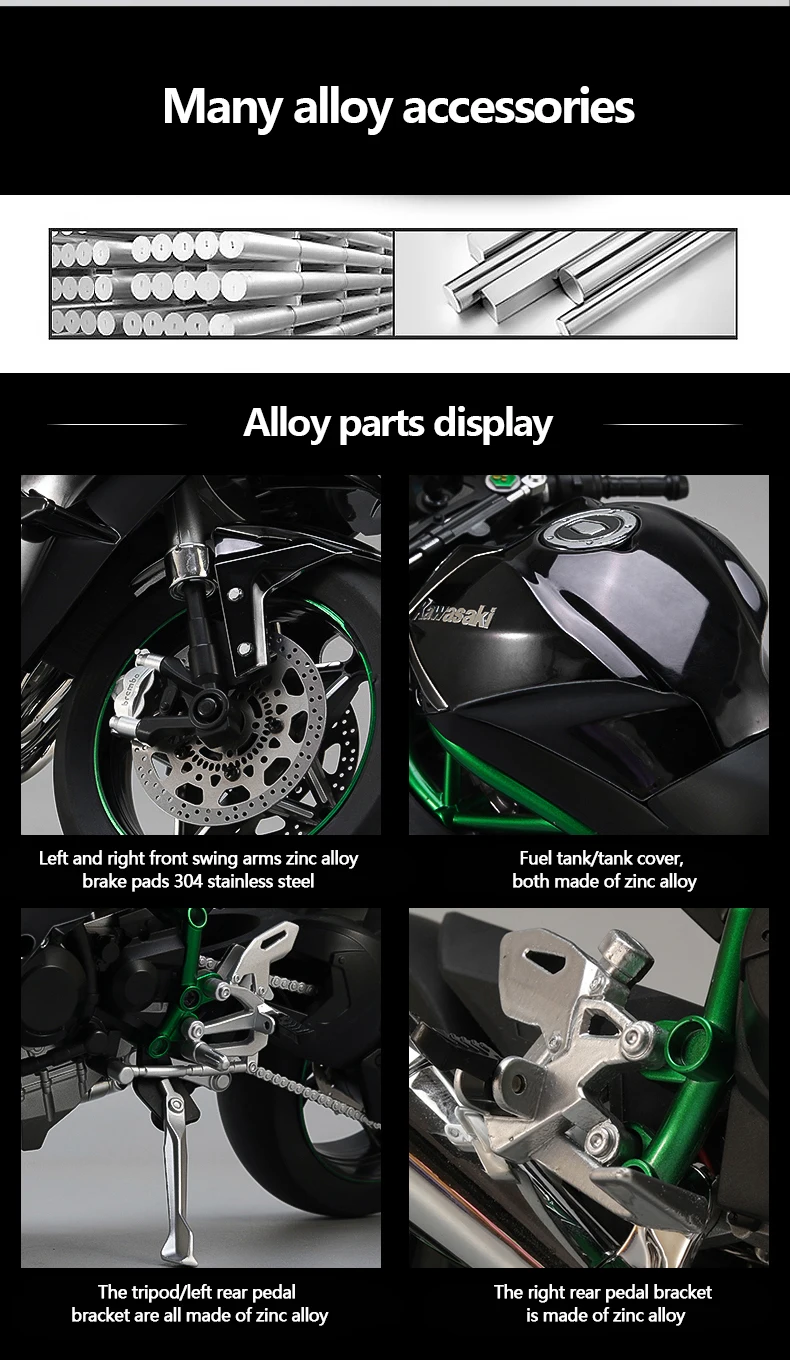 Many alloy accessories

Alloy parts display

brembo

Kawasaki

Left and right front swing arms zinc alloy brake pads 304 stainless steel

Fuel tank/tank cover, both made of zinc alloy

The tripod/left rear pedal bracket are all made of zinc alloy

The right rear pedal bracket is made of zinc alloy