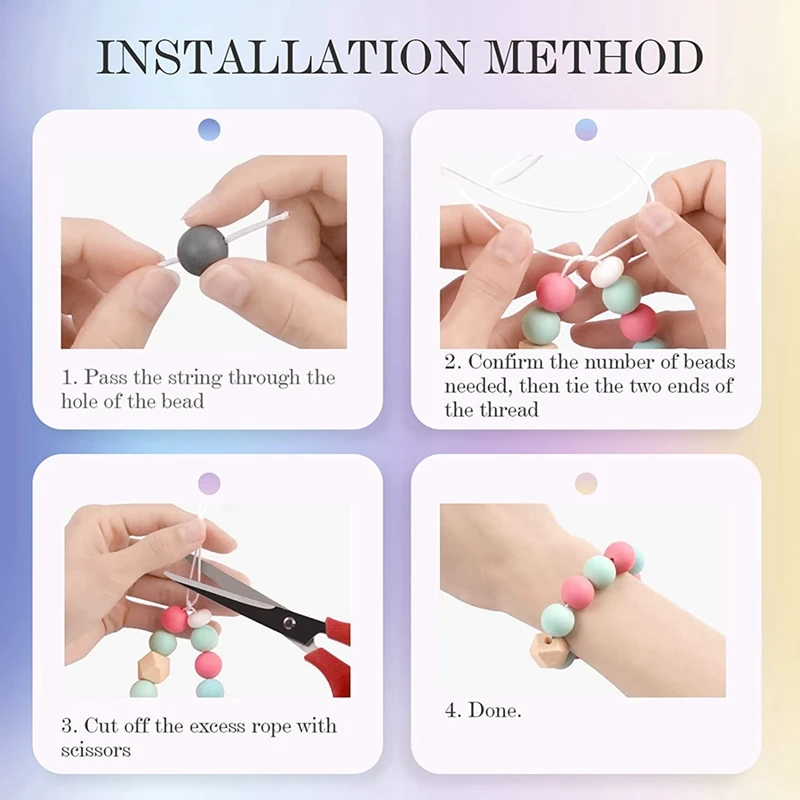 INSTALLATION METHOD

1. Pass the string through the hole of the bead

2. Confirm the number of beads needed, then tie the two ends of the thread

3. Cut off the excess rope with scissors

4. Done.