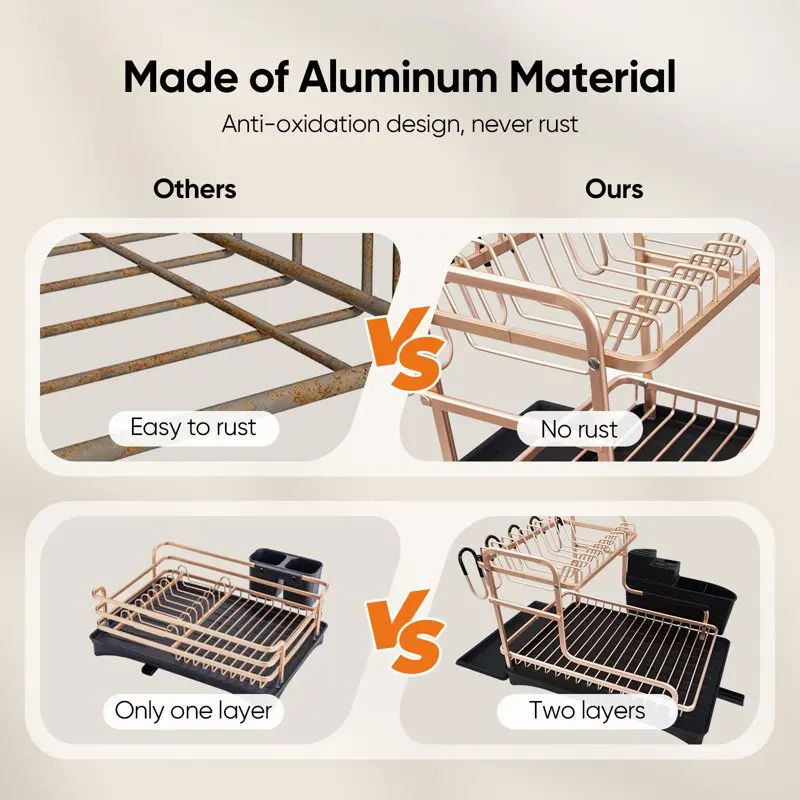 Made of Aluminum Material

Anti-oxidation design, never rust

Others

Ours

Easy to rust

VS

No rust

Only one layer

VS

Two layers