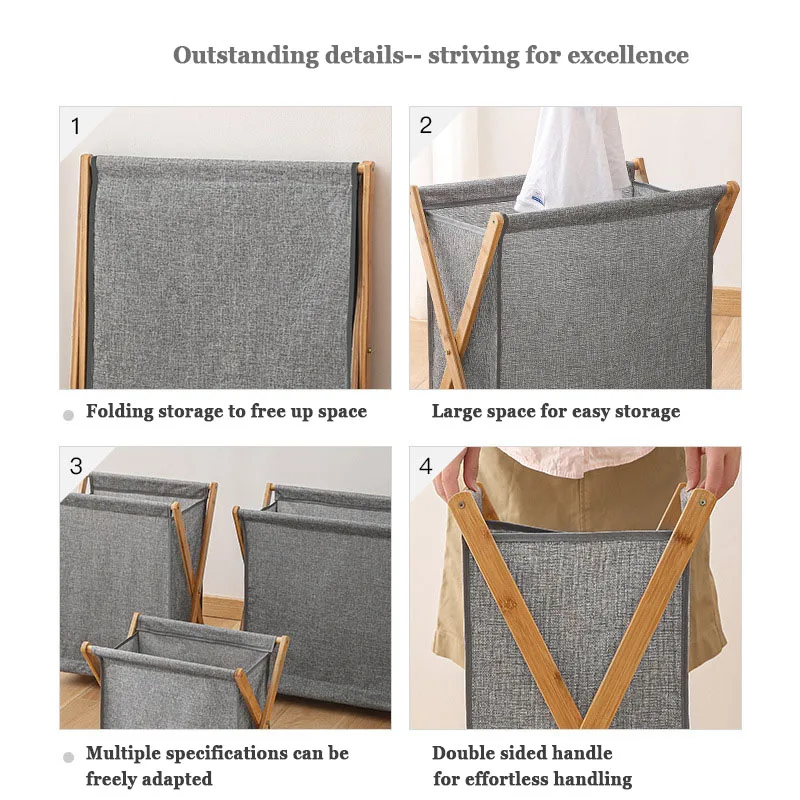 Outstanding details-- striving for excellence

1

Folding storage to free up space

2

Large space for easy storage

3

Multiple specifications can be freely adapted

4

Double sided handle for effortless handling