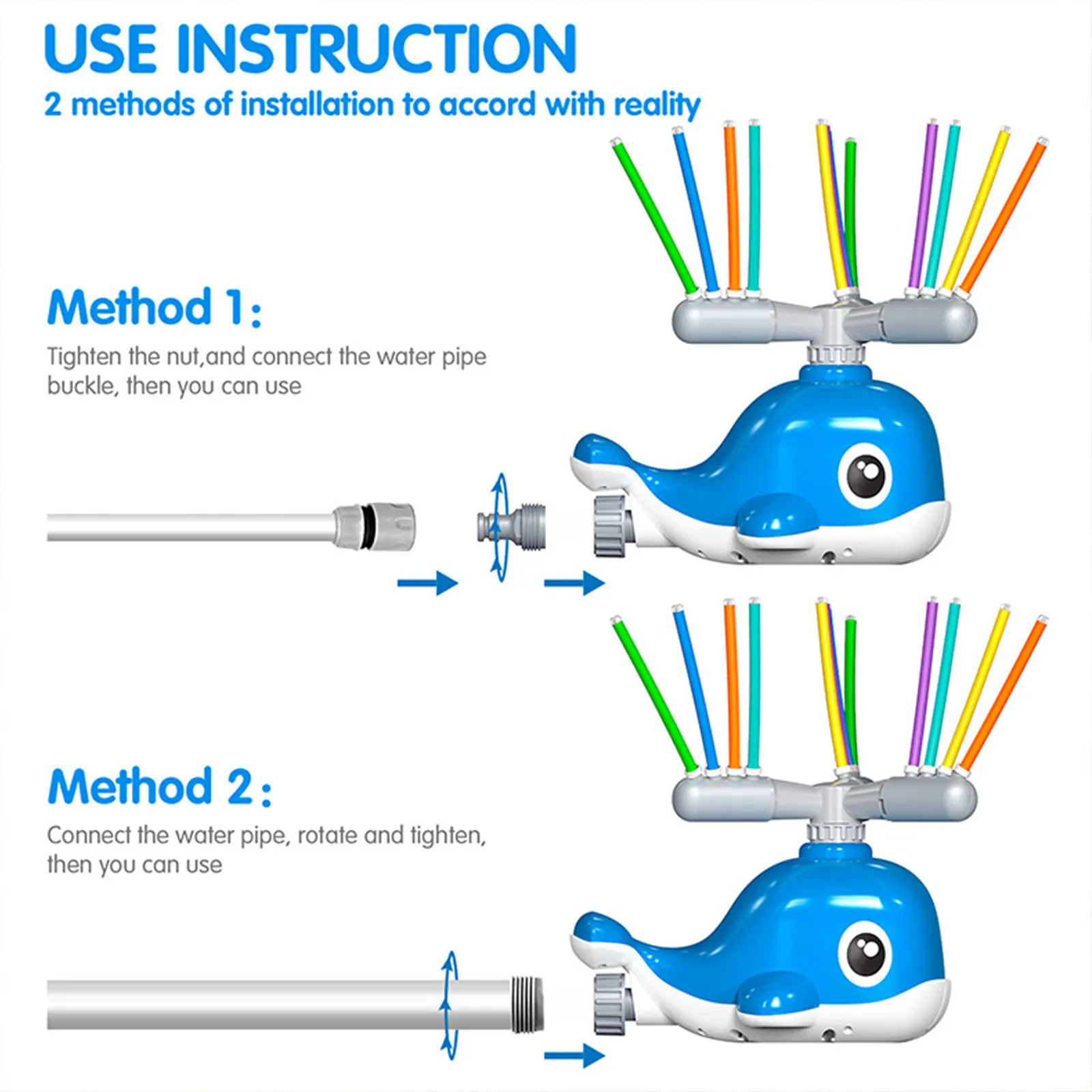 USE INSTRUCTION
2 methods of installation to accord with reality

Method 1:
Tighten the nut,and connect the water pipe buckle, then you can use

Method 2:
Connect the water pipe, rotate and tighten, then you can use