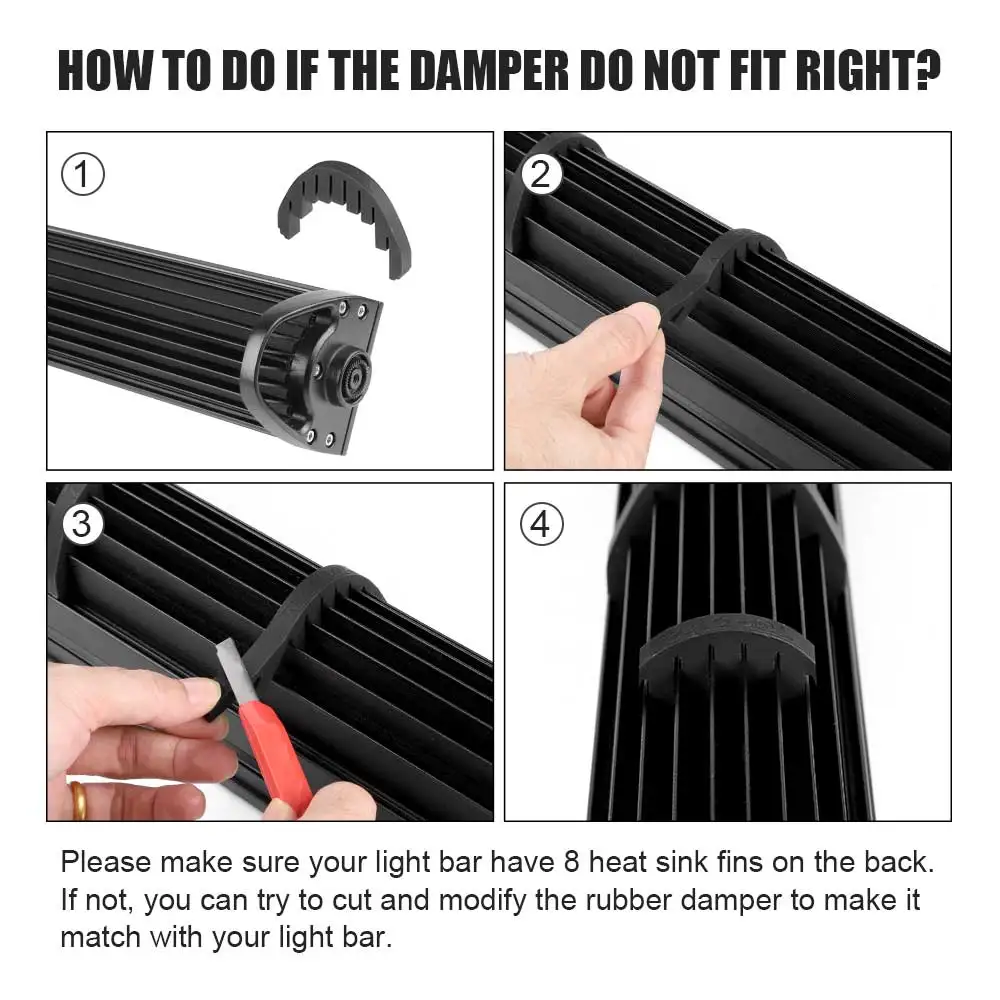 HOW TO DO IF THE DAMPER DO NOT FIT RIGHT?

①

②

③

④

Please make sure your light bar have 8 heat sink fins on the back. If not, you can try to cut and modify the rubber damper to make it match with your light bar.