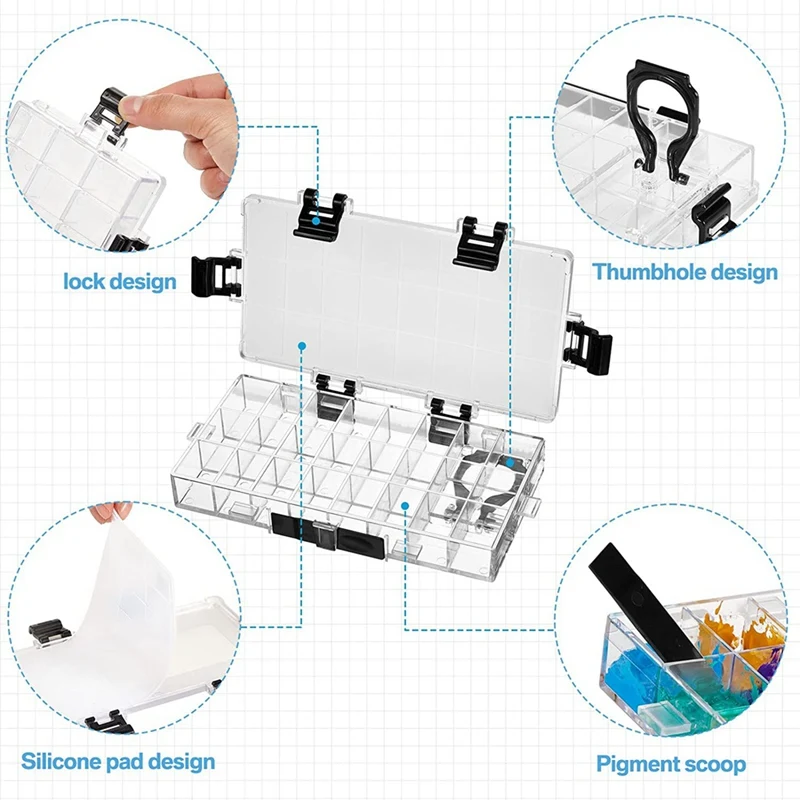 lock design

Thumbhole design

Silicone pad design

Pigment scoop