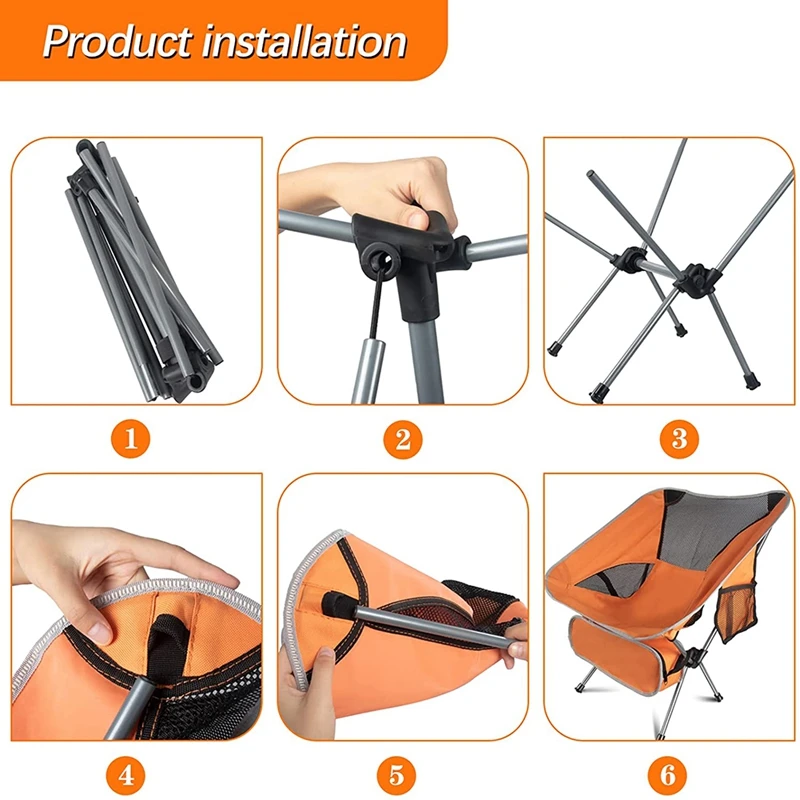 Product installation

1

2

3

4

5

6