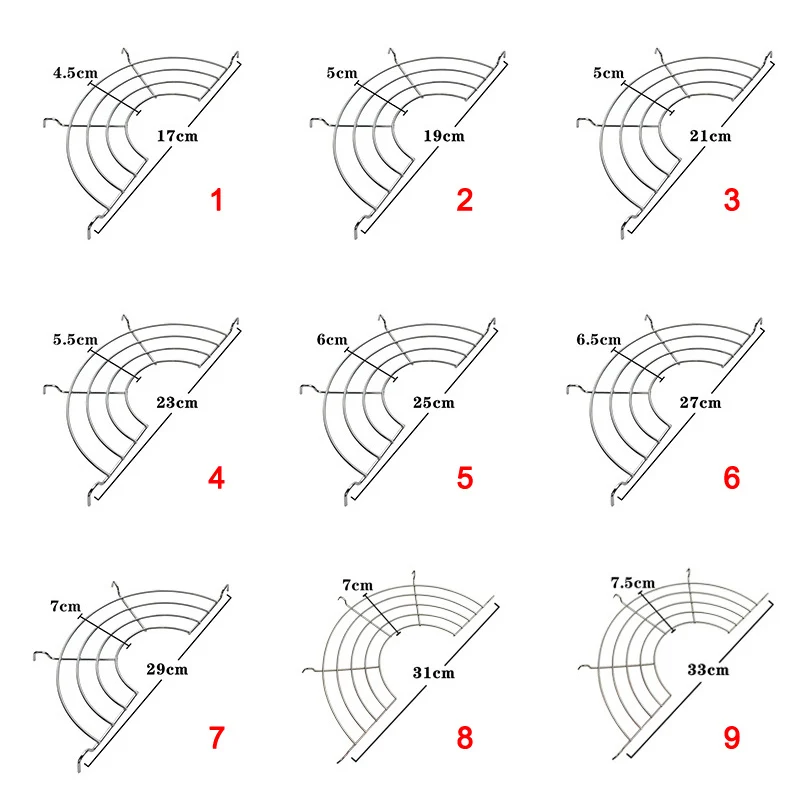 4.5cm
17cm
1

5cm
19cm
2

5cm
21cm
3

5.5cm
23cm
4

6cm
25cm
5

6.5cm
27cm
6

7cm
29cm
7

7cm
31cm
8

7.5cm
33cm
9