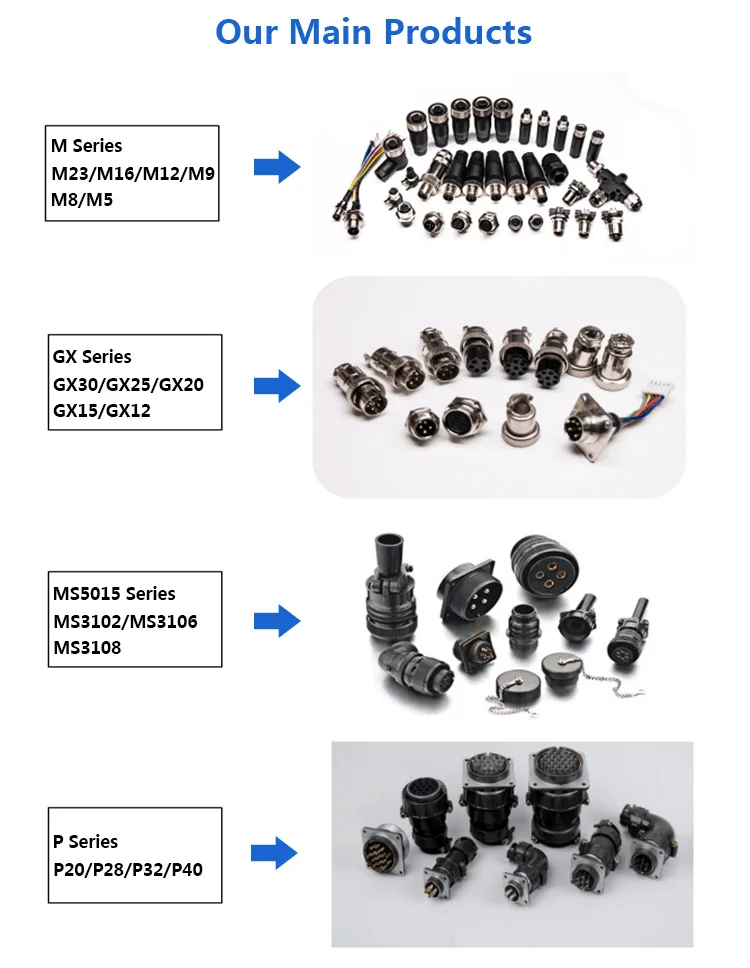 Our Main Products

M Series
M23/M16/M12/M9
M8/M5

GX Series
GX30/GX25/GX20
GX15/GX12

MS5015 Series
MS3102/MS3106
MS3108

P Series
P20/P28/P32/P40