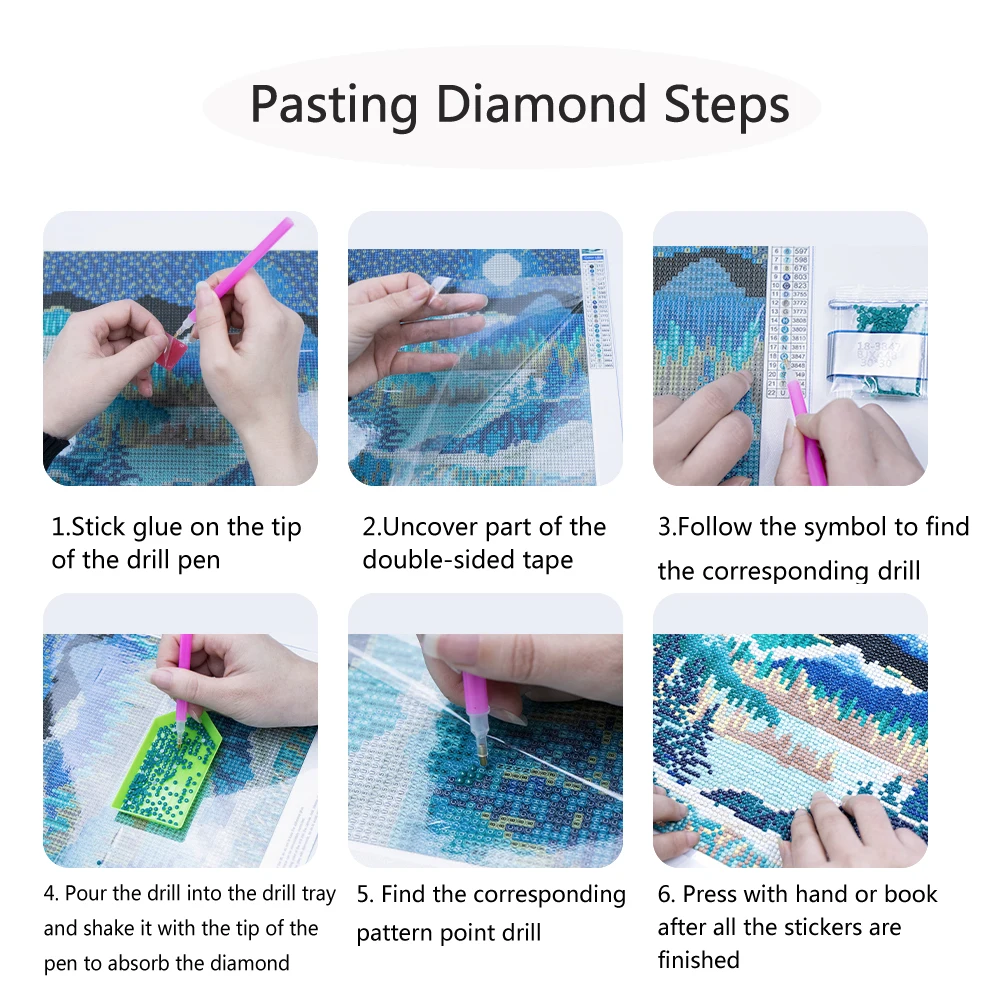 Pasting Diamond Steps

1.Stick glue on the tip of the drill pen

2.Uncover part of the double-sided tape

3.Follow the symbol to find the corresponding drill

4. Pour the drill into the drill tray and shake it with the tip of the pen to absorb the diamond

5. Find the corresponding pattern point drill

6. Press with hand or book after all the stickers are finished