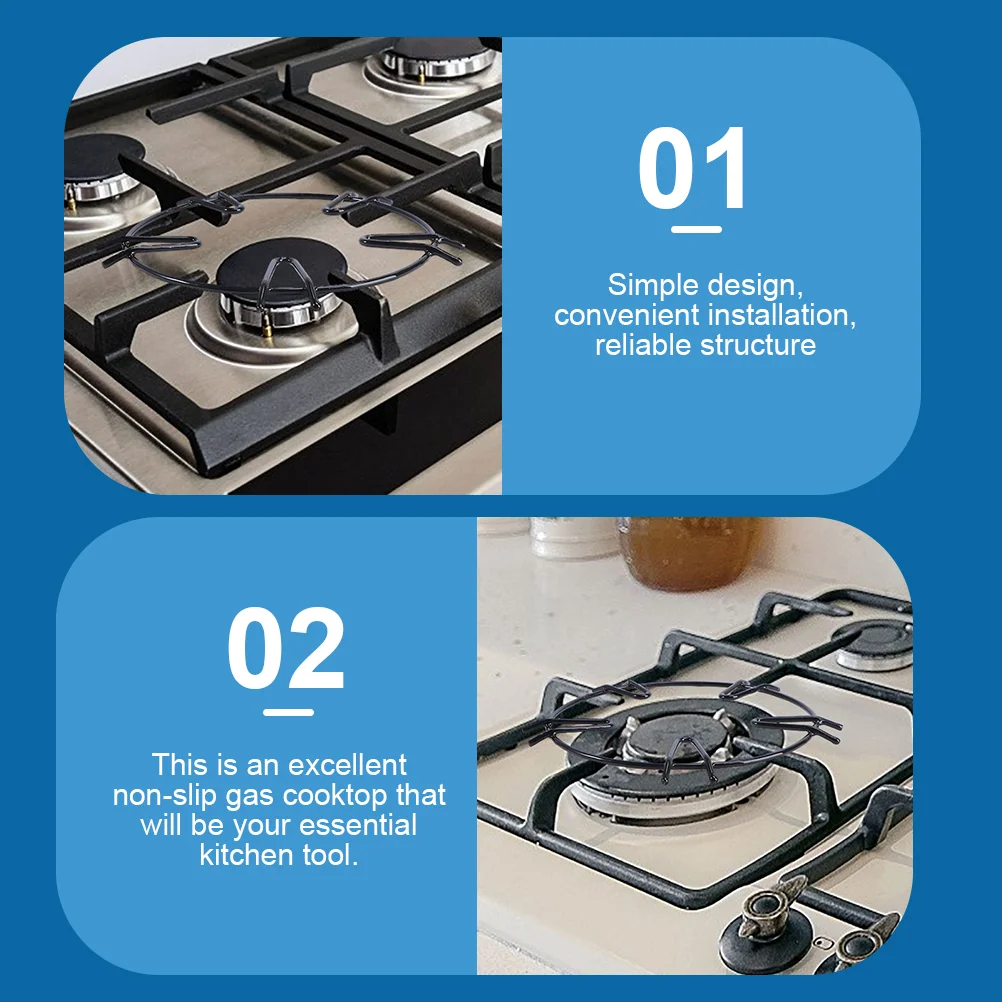 01

Simple design, convenient installation, reliable structure

02

This is an excellent non-slip gas cooktop that will be your essential kitchen tool.