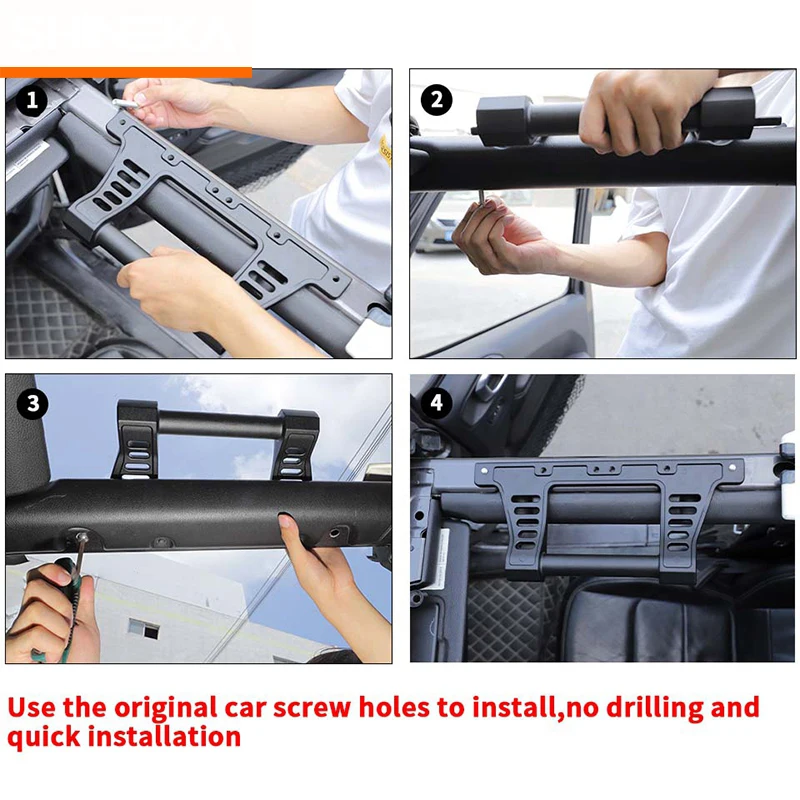 1

2

3

4

Use the original car screw holes to install,no drilling and quick installation