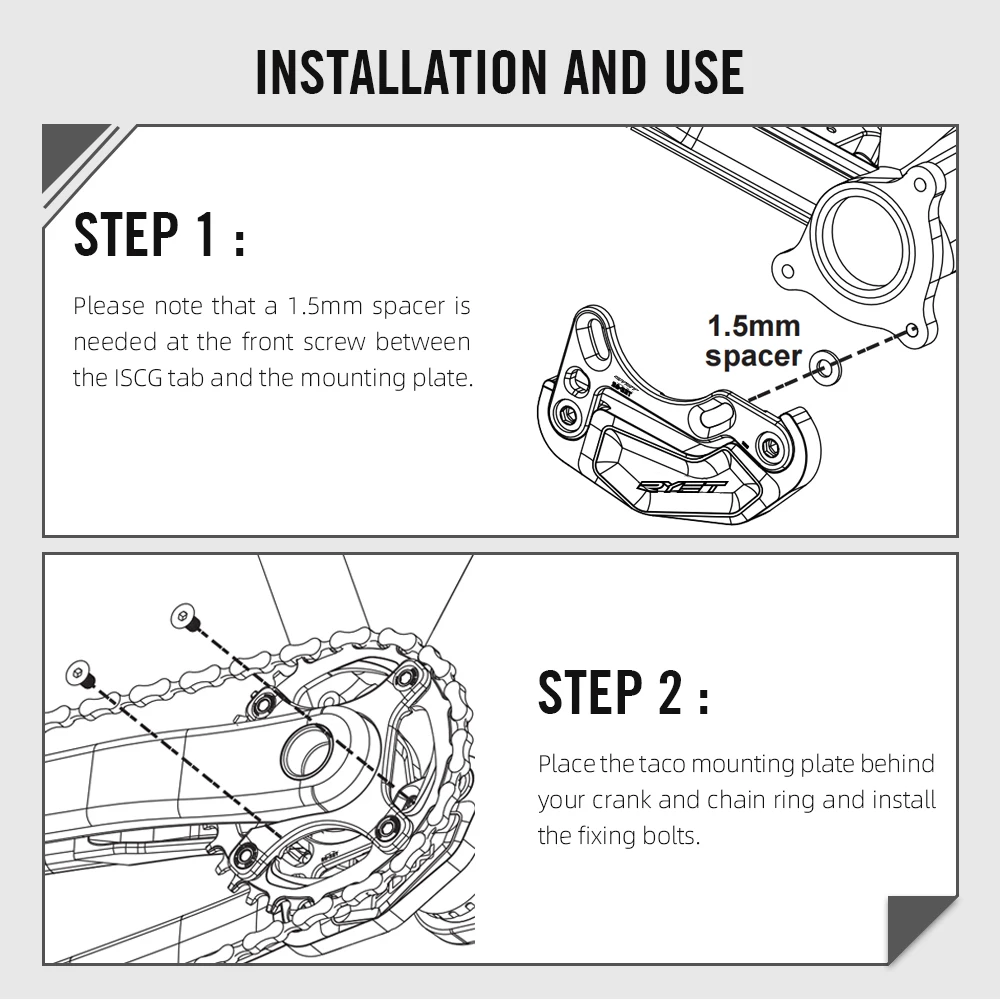 INSTALLATION AND USE

STEP 1 :

Please note that a 1.5mm spacer is needed at the front screw between the ISCG tab and the mounting plate.

1.5mm spacer

RYET

STEP 2 :

Place the taco mounting plate behind your crank and chain ring and install the fixing bolts.