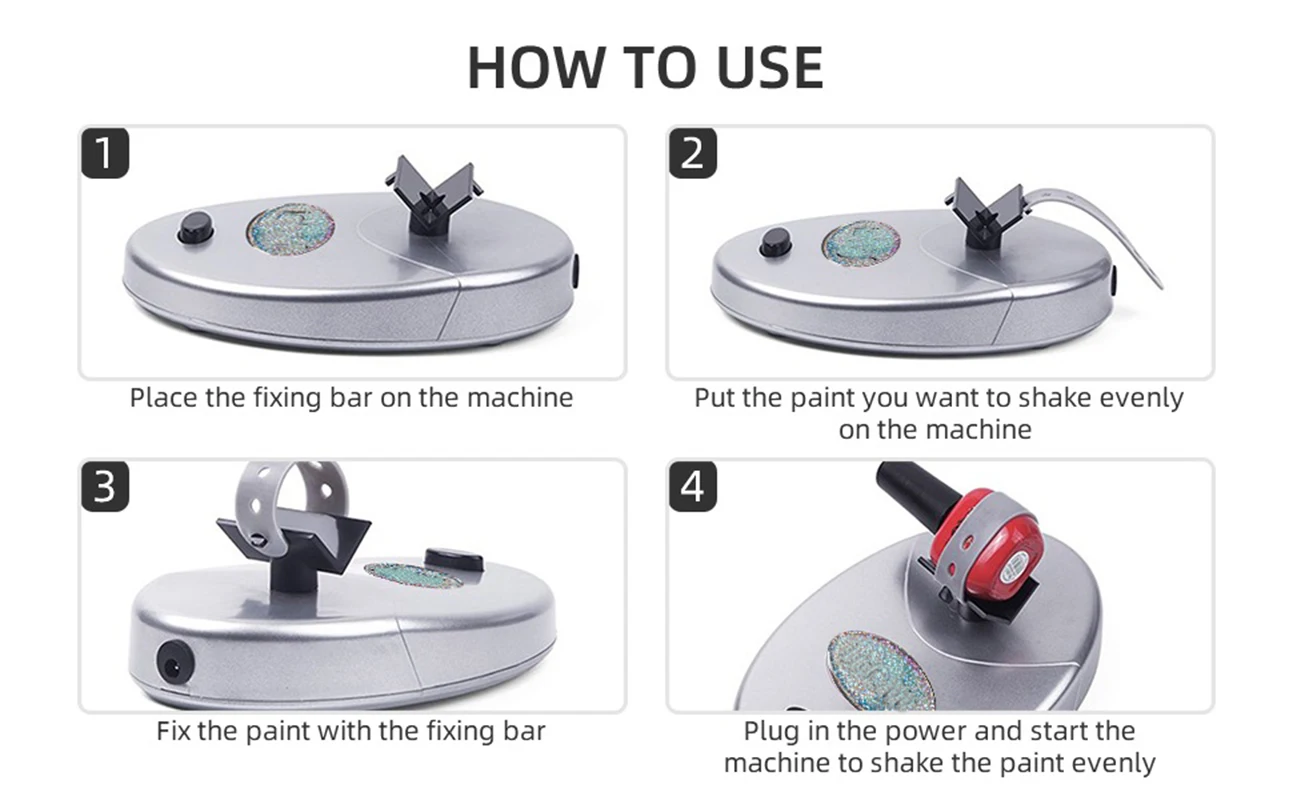 HOW TO USE

1

Place the fixing bar on the machine

2

Put the paint you want to shake evenly on the machine

3

Fix the paint with the fixing bar

4

Plug in the power and start the machine to shake the paint evenly