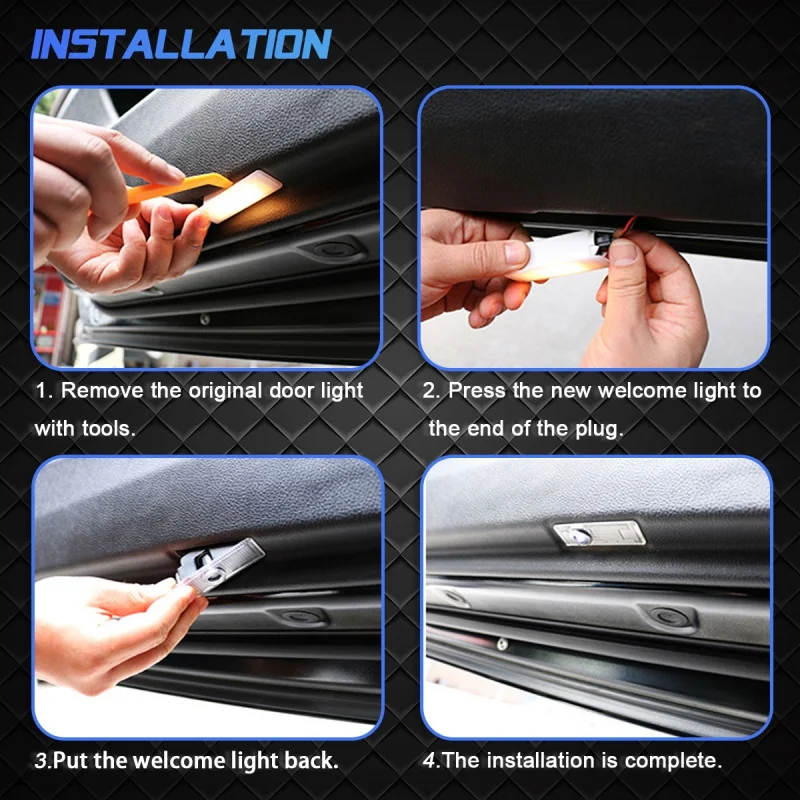 INSTALLATION

1. Remove the original door light with tools.

2. Press the new welcome light to the end of the plug.

3.Put the welcome light back.

4.The installation is complete.