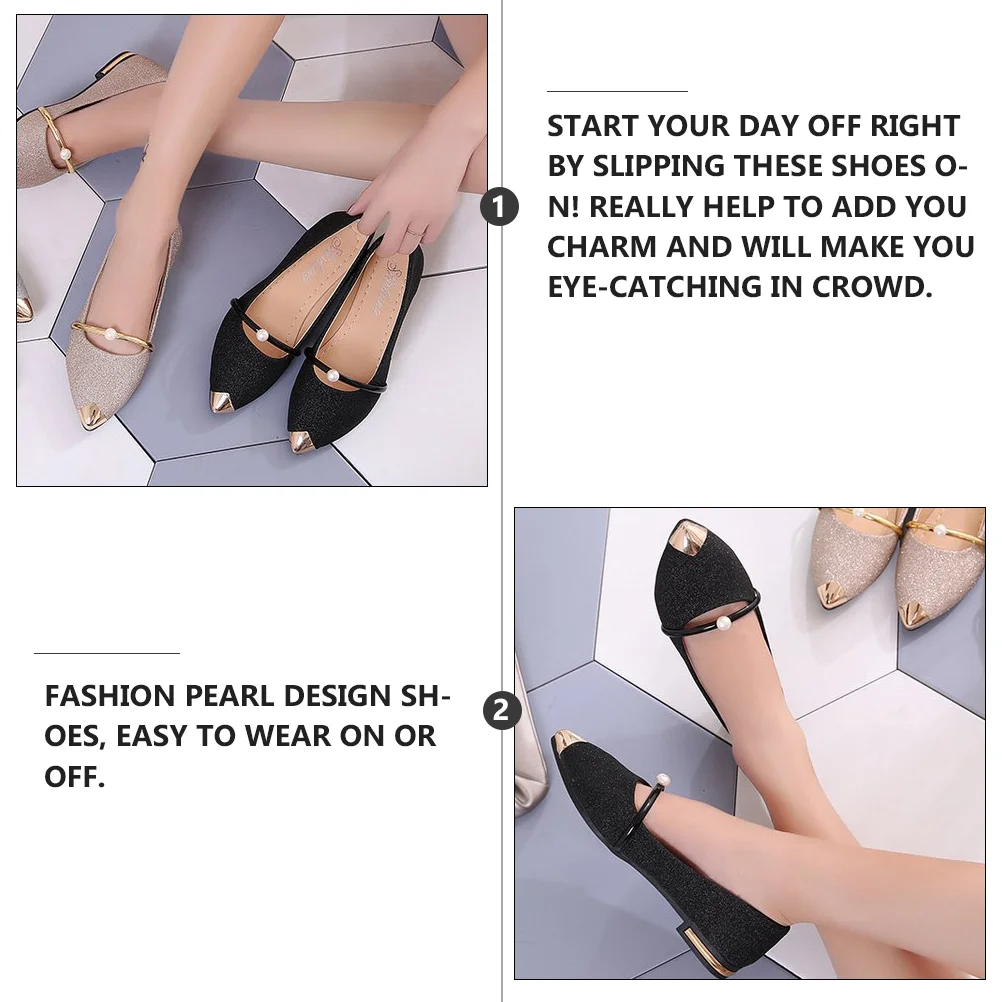 1

START YOUR DAY OFF RIGHT BY SLIPPING THESE SHOES ON! REALLY HELP TO ADD YOU CHARM AND WILL MAKE YOU EYE-CATCHING IN CROWD.

2

FASHION PEARL DESIGN SHOES, EASY TO WEAR ON OR OFF.