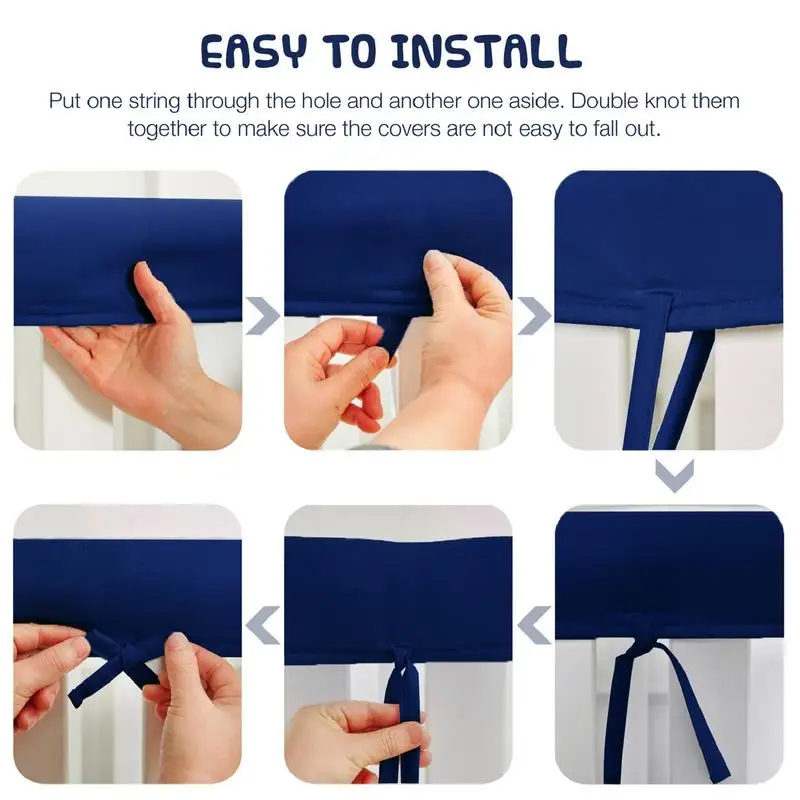 EASY TO INSTALL

Put one string through the hole and another one aside. Double knot them together to make sure the covers are not easy to fall out.