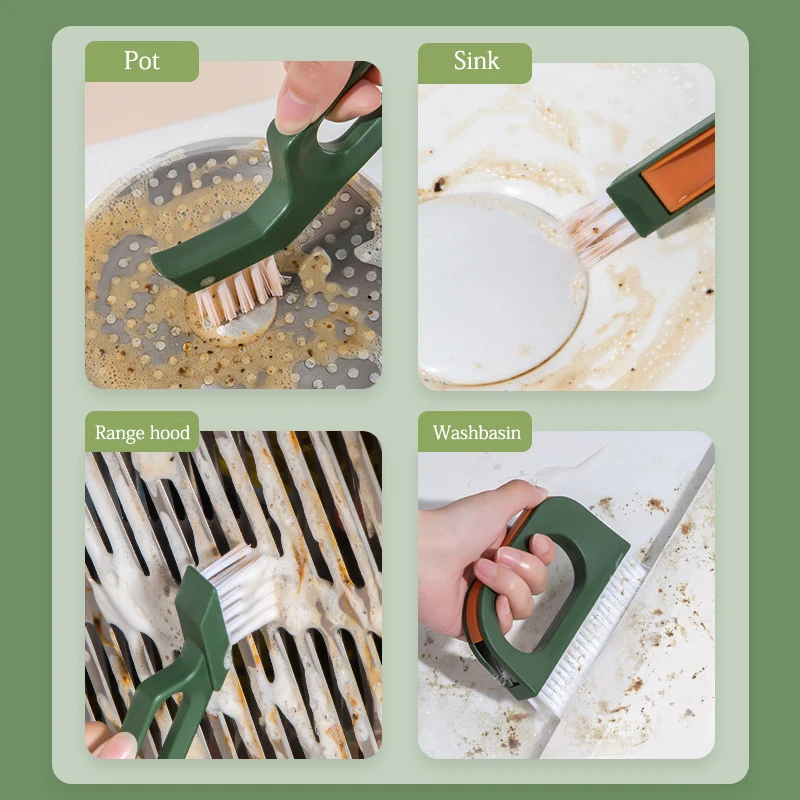 Pot

Sink

Range hood

Washbasin