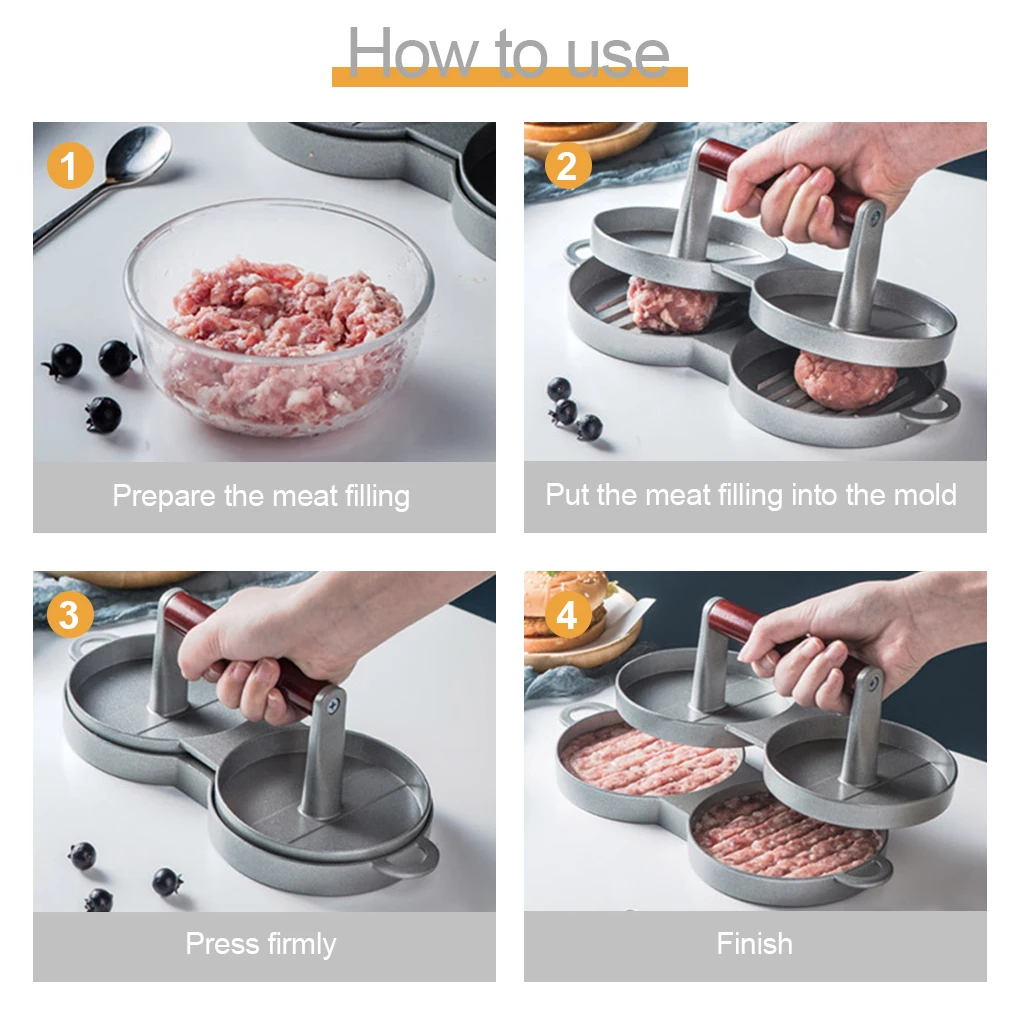 How to use

1

Prepare the meat filling

2

Put the meat filling into the mold

3

Press firmly

4

Finish