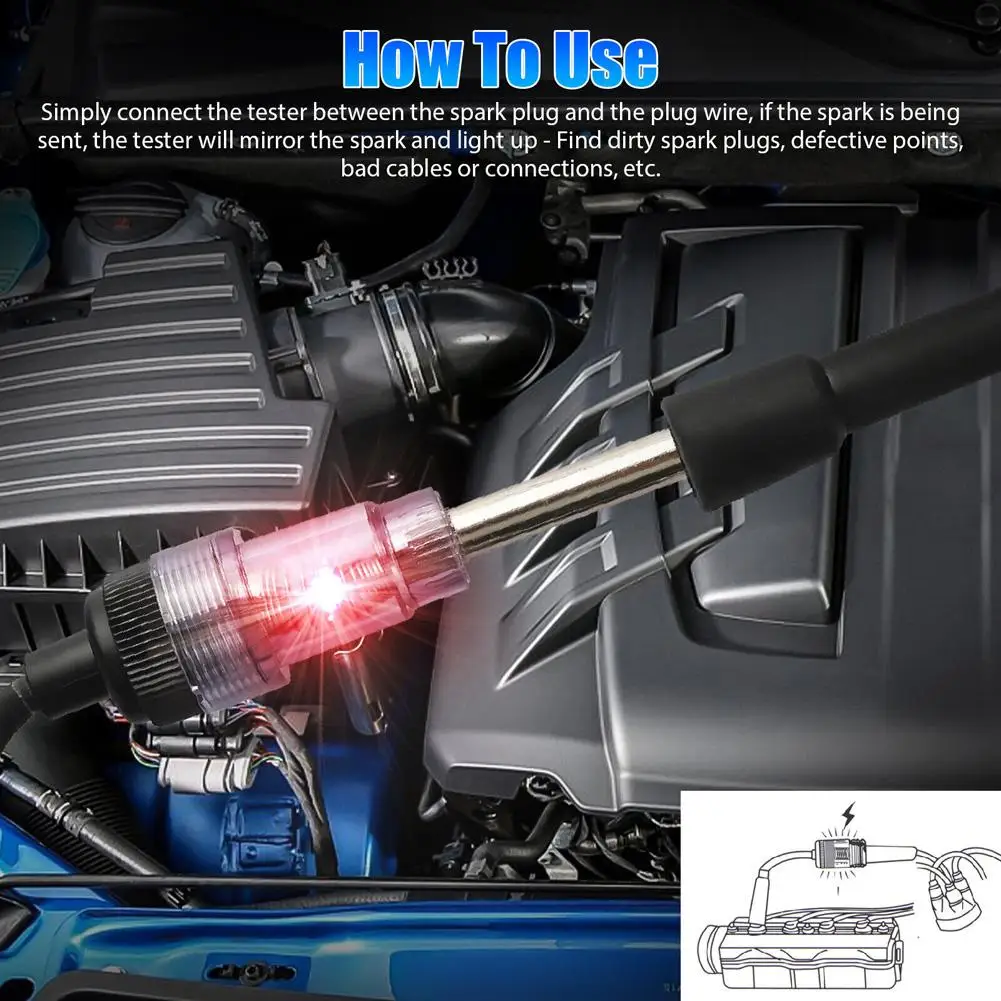 How To Use

Simply connect the tester between the spark plug and the plug wire, if the spark is being sent, the tester will mirror the spark and light up - Find dirty spark plugs, defective points, bad cables or connections, etc.