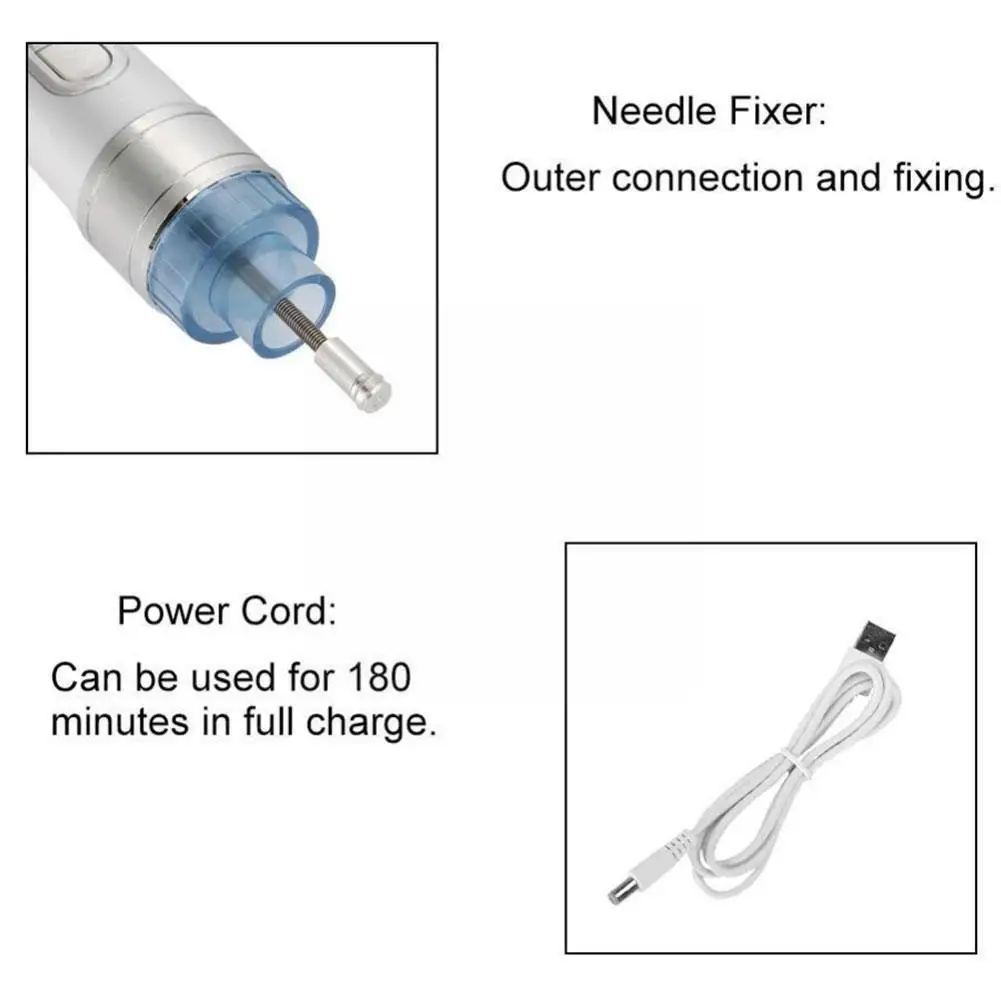 Needle Fixer:
Outer connection and fixing.

Power Cord:
Can be used for 180 minutes in full charge.