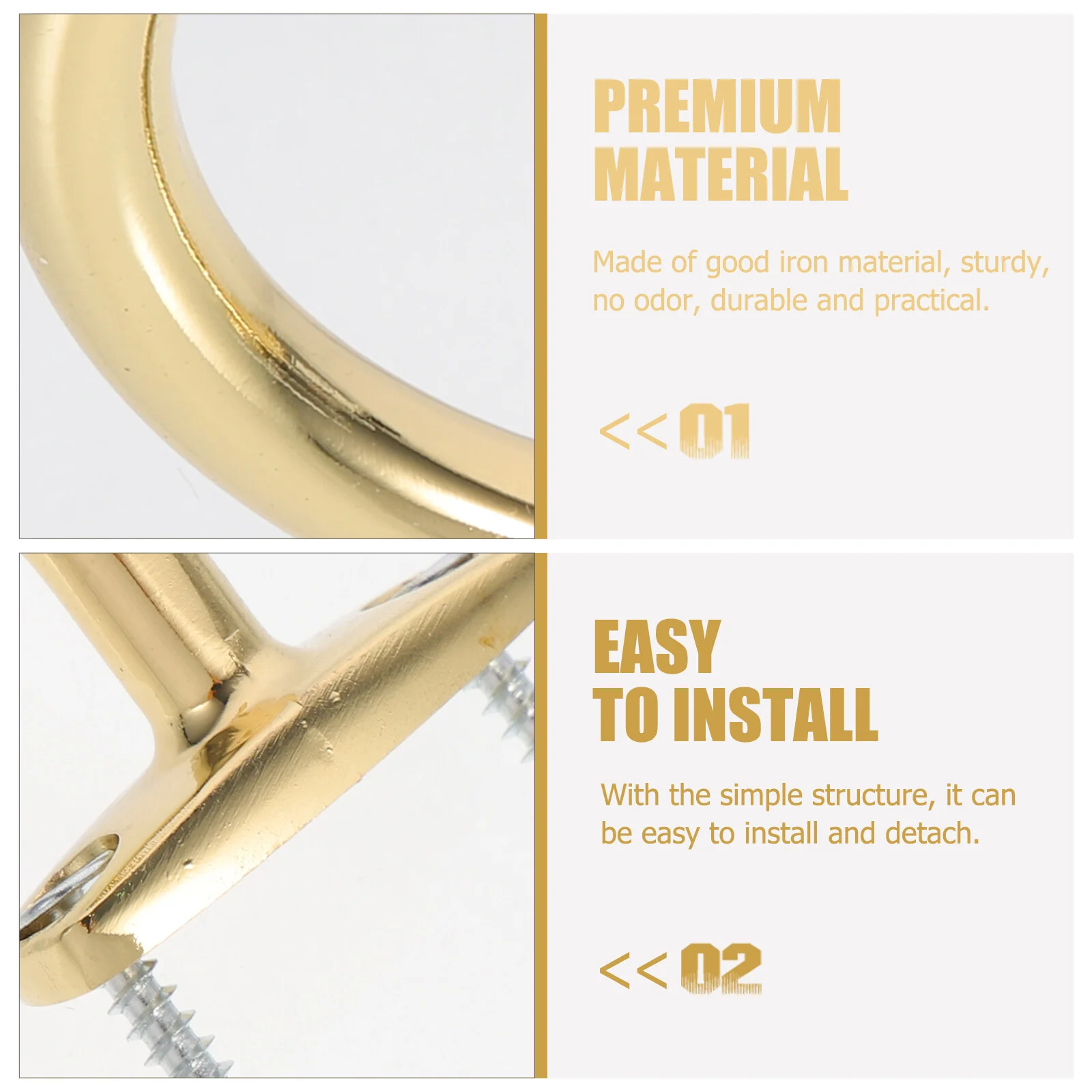 PREMIUM MATERIAL

Made of good iron material, sturdy, no odor, durable and practical.

<<01

EASY TO INSTALL

With the simple structure, it can be easy to install and detach.

<<02