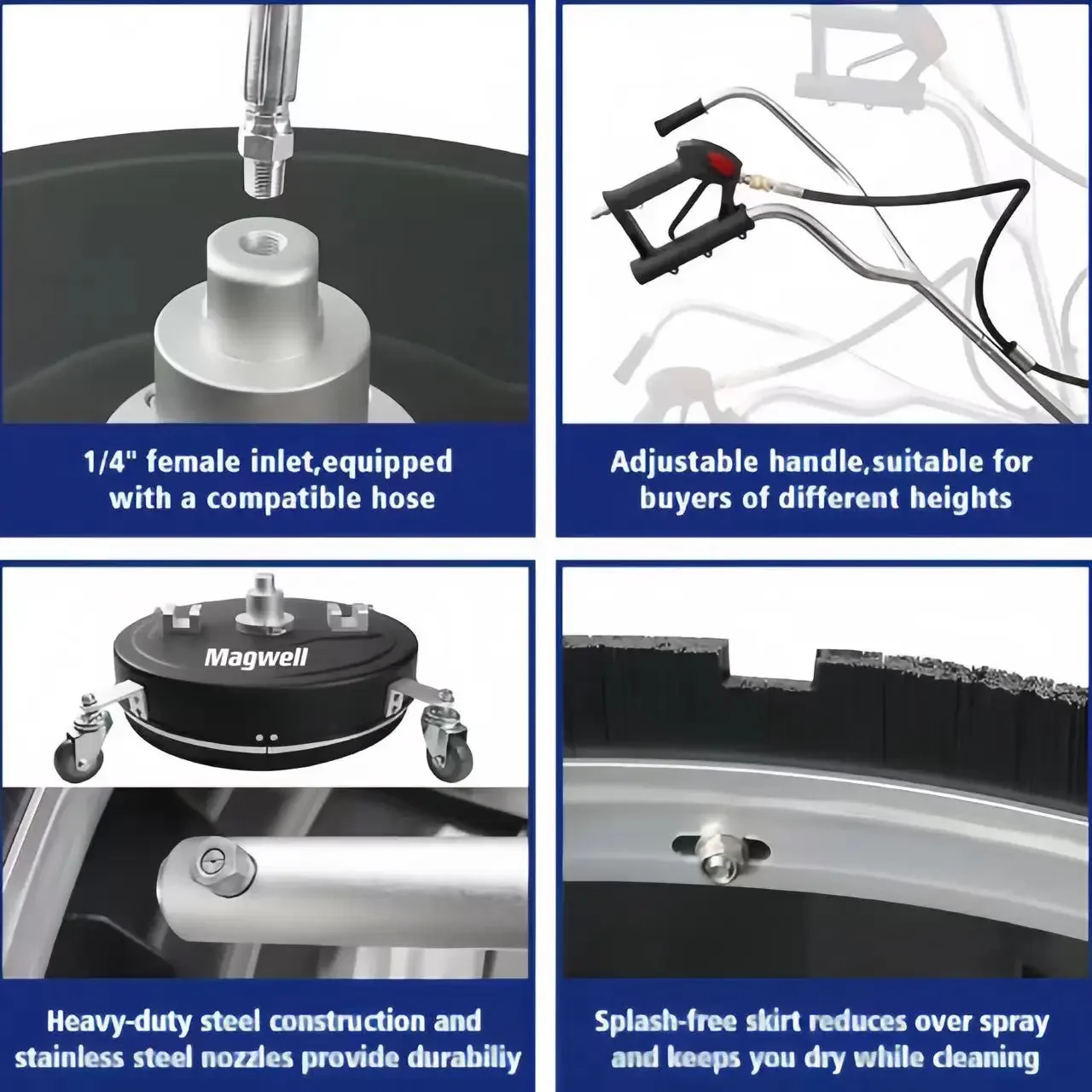 1/4" female inlet,equipped with a compatible hose

Adjustable handle,suitable for buyers of different heights

Magwell

Heavy-duty steel construction and stainless steel nozzles provide durabiliy

Splash-free skirt reduces over spray and keeps you dry while cleaning