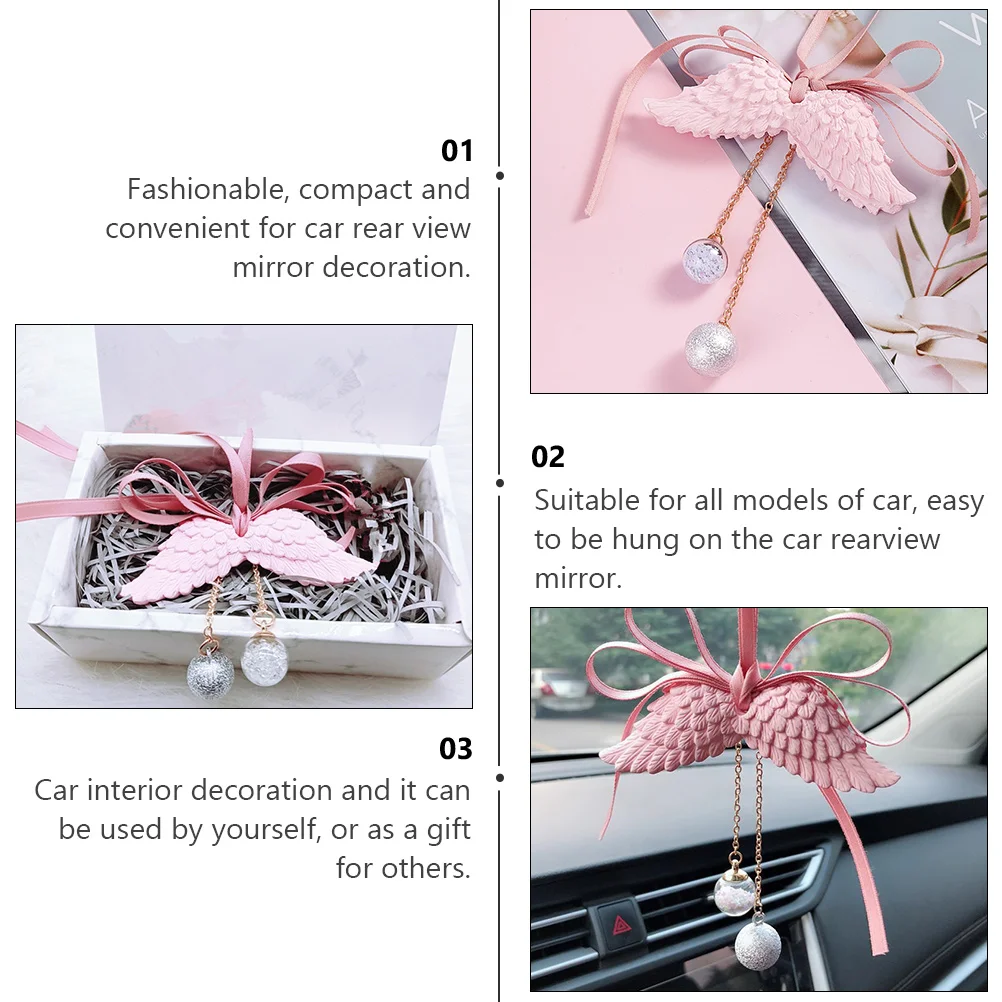 01
Fashionable, compact and convenient for car rear view mirror decoration.

02
Suitable for all models of car, easy to be hung on the car rearview mirror.

03
Car interior decoration and it can be used by yourself, or as a gift for others.