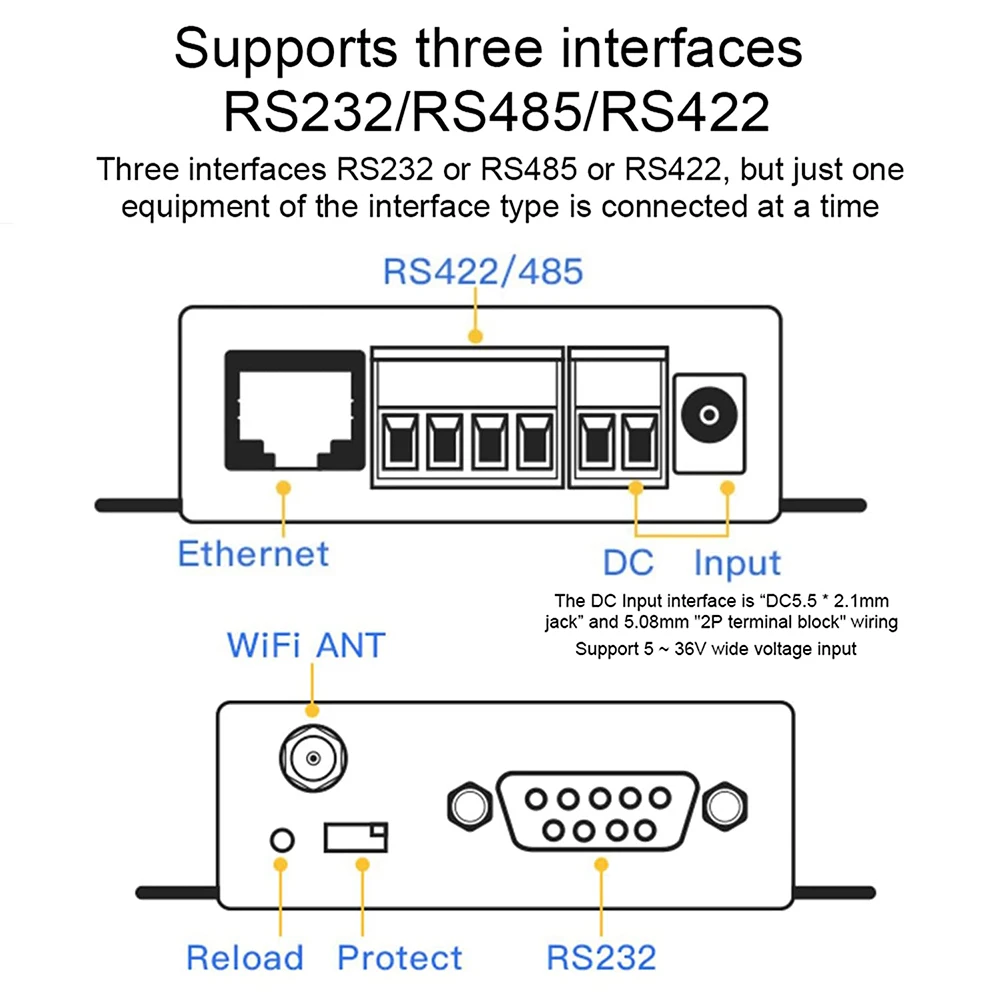 Supports three interfaces RS232/RS485/RS422

Three interfaces RS232 or RS485 or RS422, but just one equipment of the interface type is connected at a time

RS422/485

Ethernet

DC Input

The DC Input interface is “DC5.5 * 2.1mm jack” and 5.08mm "2P terminal block" wiring
Support 5 ~ 36V wide voltage input

WiFi ANT

Reload Protect RS232