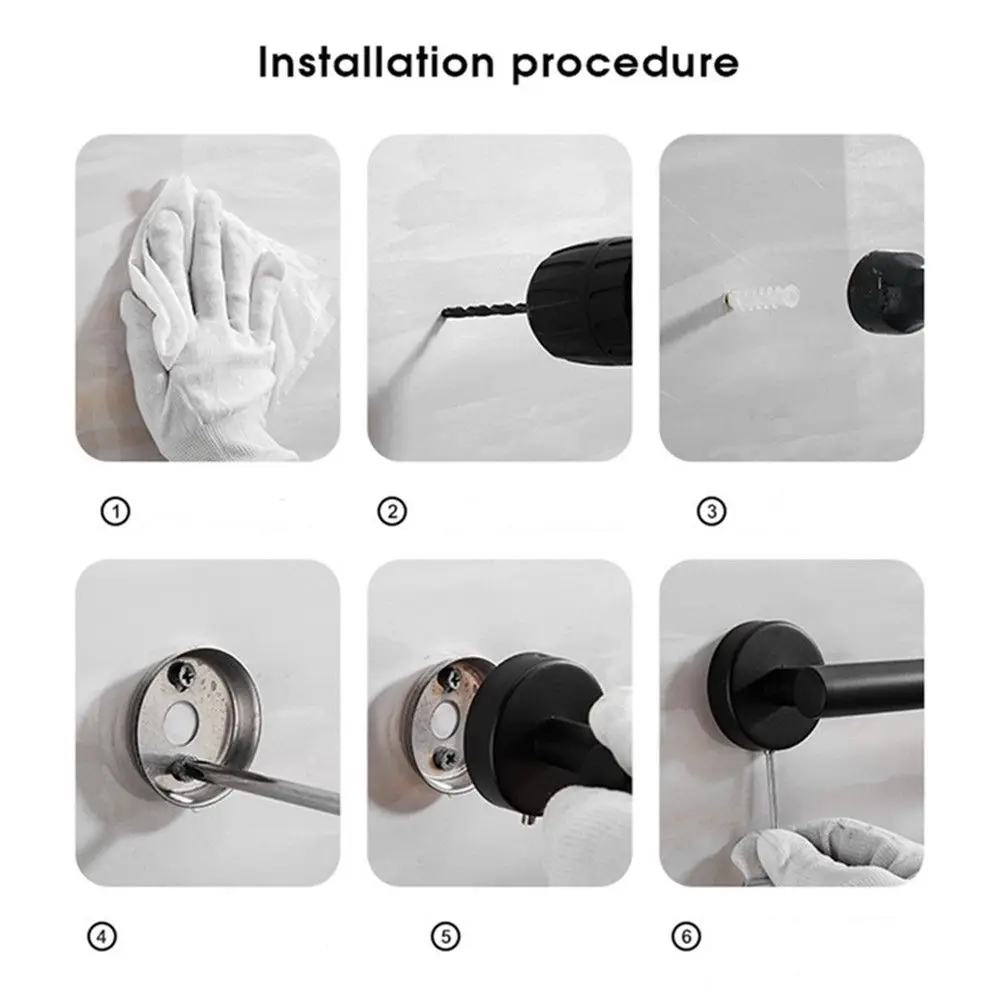 Installation procedure

①

②

③

④

⑤

⑥