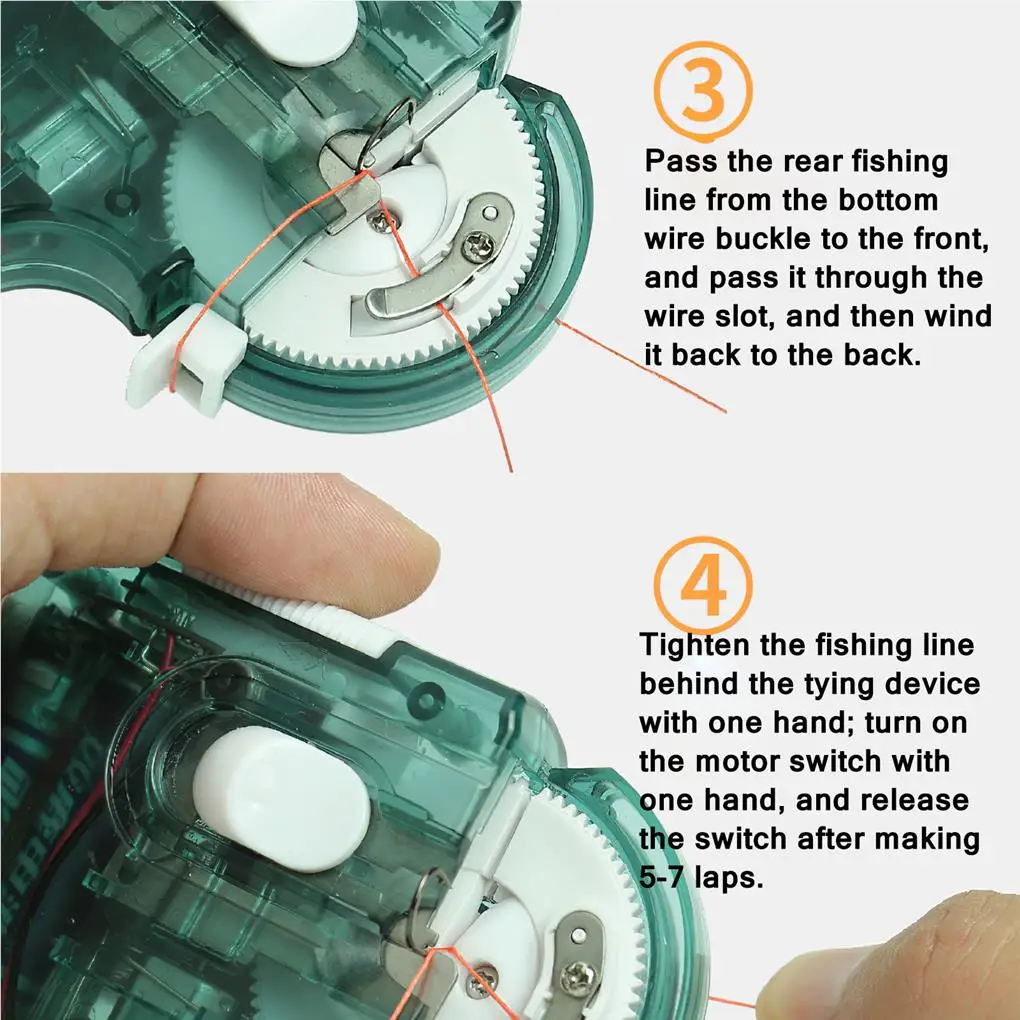 3

Pass the rear fishing line from the bottom wire buckle to the front, and pass it through the wire slot, and then wind it back to the back.

4

Tighten the fishing line behind the tying device with one hand; turn on the motor switch with one hand, and release the switch after making 5-7 laps.