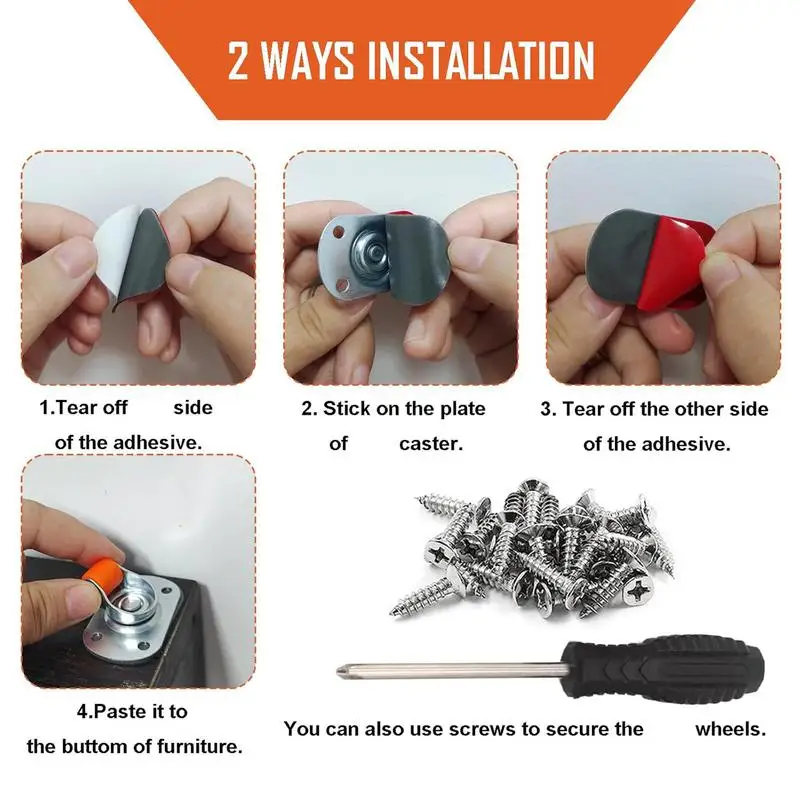 2 WAYS INSTALLATION

1.Tear off side of the adhesive.

2. Stick on the plate of caster.

3. Tear off the other side of the adhesive.

4.Paste it to the buttom of furniture.

You can also use screws to secure the wheels.