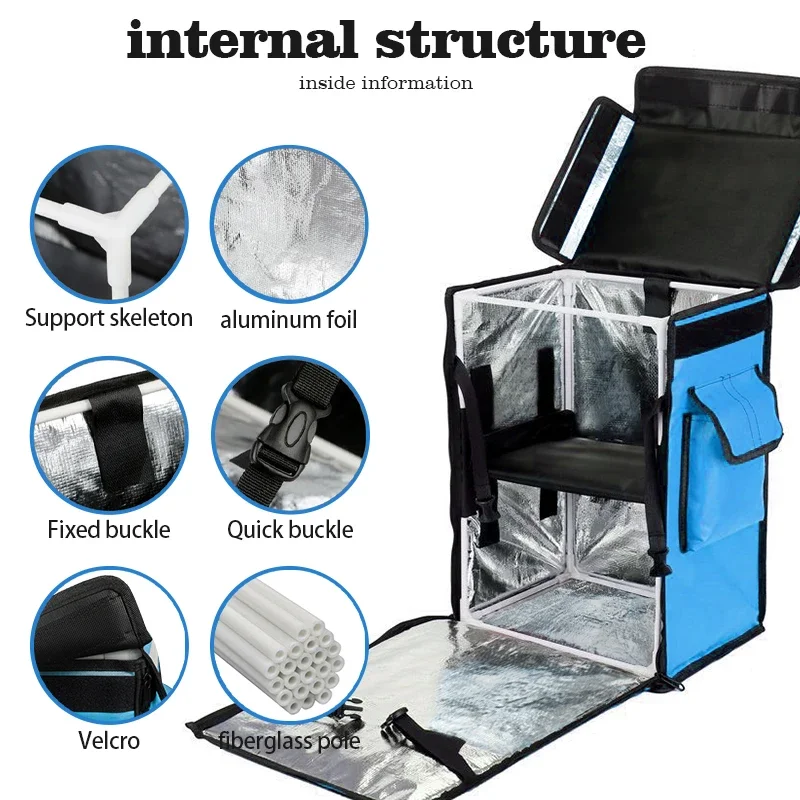 internal structure

inside information

Support skeleton

aluminum foil

Fixed buckle

Quick buckle

Velcro

fiberglass pole