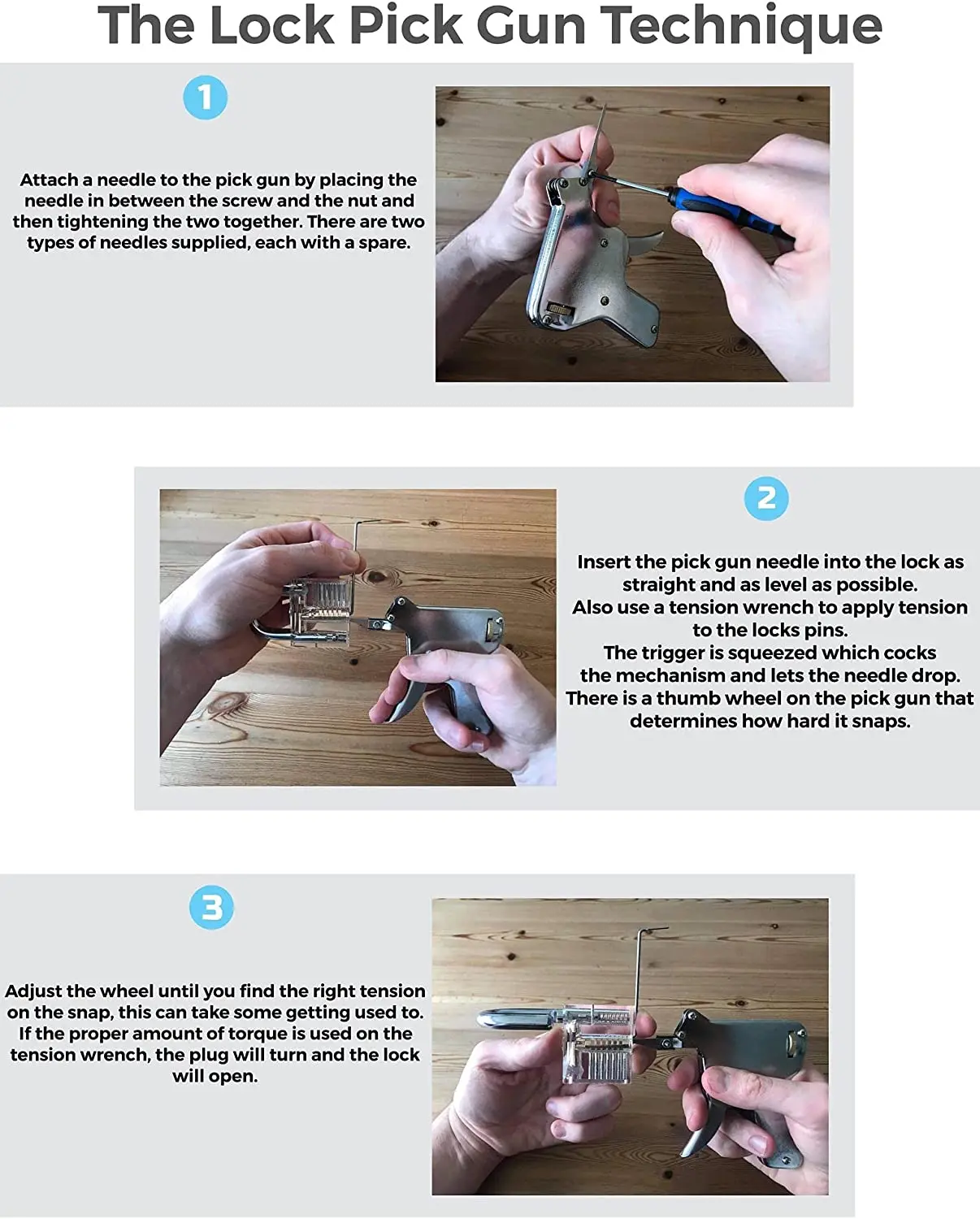 The Lock Pick Gun Technique

1

Attach a needle to the pick gun by placing the needle in between the screw and the nut and then tightening the two together. There are two types of needles supplied, each with a spare.

2

Insert the pick gun needle into the lock as straight and as level as possible.
Also use a tension wrench to apply tension to the locks pins.
The trigger is squeezed which cocks the mechanism and lets the needle drop.
There is a thumb wheel on the pick gun that determines how hard it snaps.

3

Adjust the wheel until you find the right tension on the snap, this can take some getting used to. If the proper amount of torque is used on the tension wrench, the plug will turn and the lock will open.