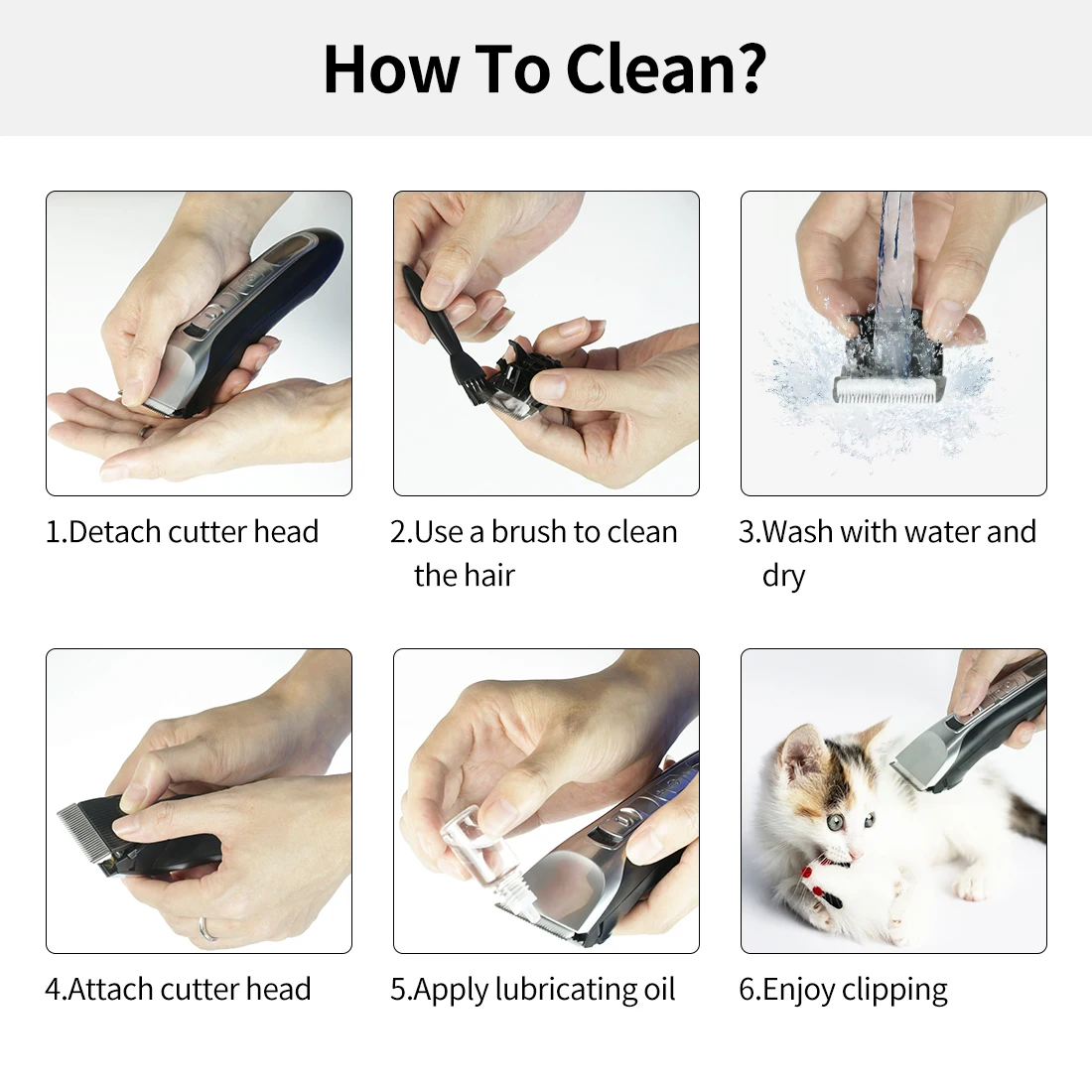 How To Clean?

1.Detach cutter head

2.Use a brush to clean the hair

3.Wash with water and dry

4.Attach cutter head

5.Apply lubricating oil

6.Enjoy clipping