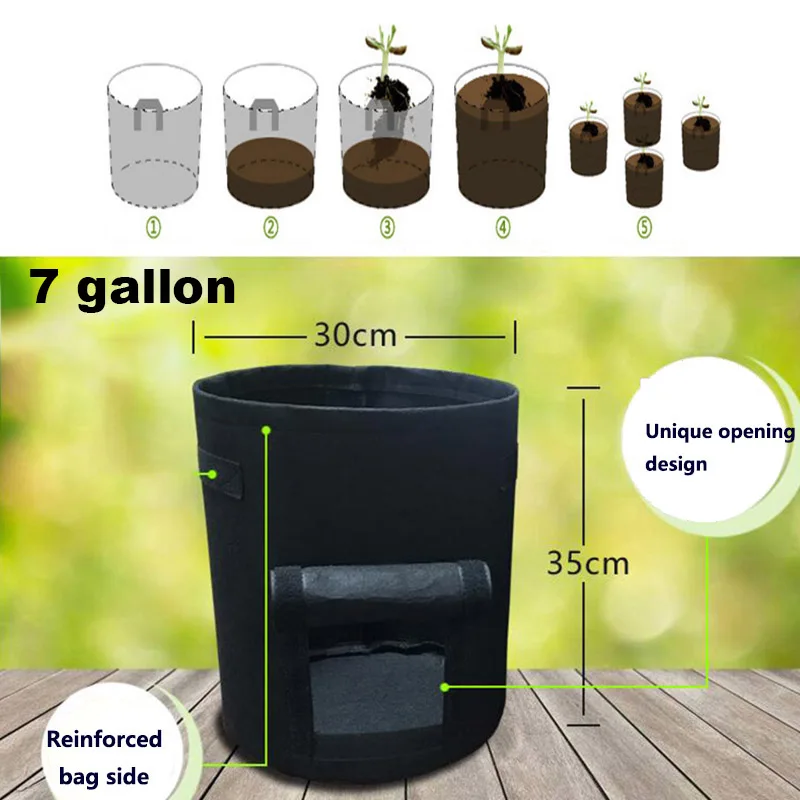 ①
②
③
④
⑤

7 gallon

30cm

Unique opening design

35cm

Reinforced bag side