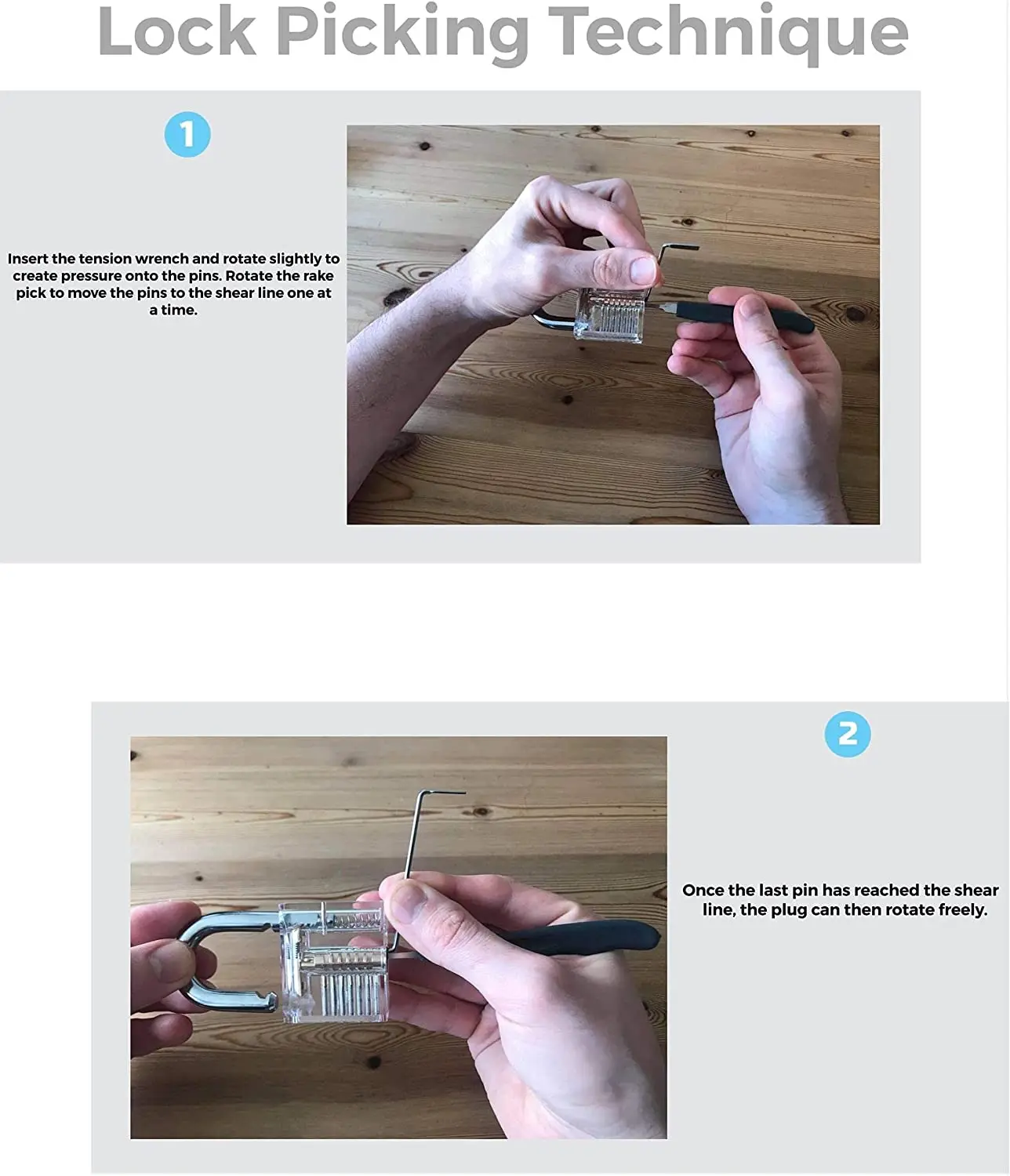 Lock Picking Technique

1

Insert the tension wrench and rotate slightly to create pressure onto the pins. Rotate the rake pick to move the pins to the shear line one at a time.

2

Once the last pin has reached the shear line, the plug can then rotate freely.