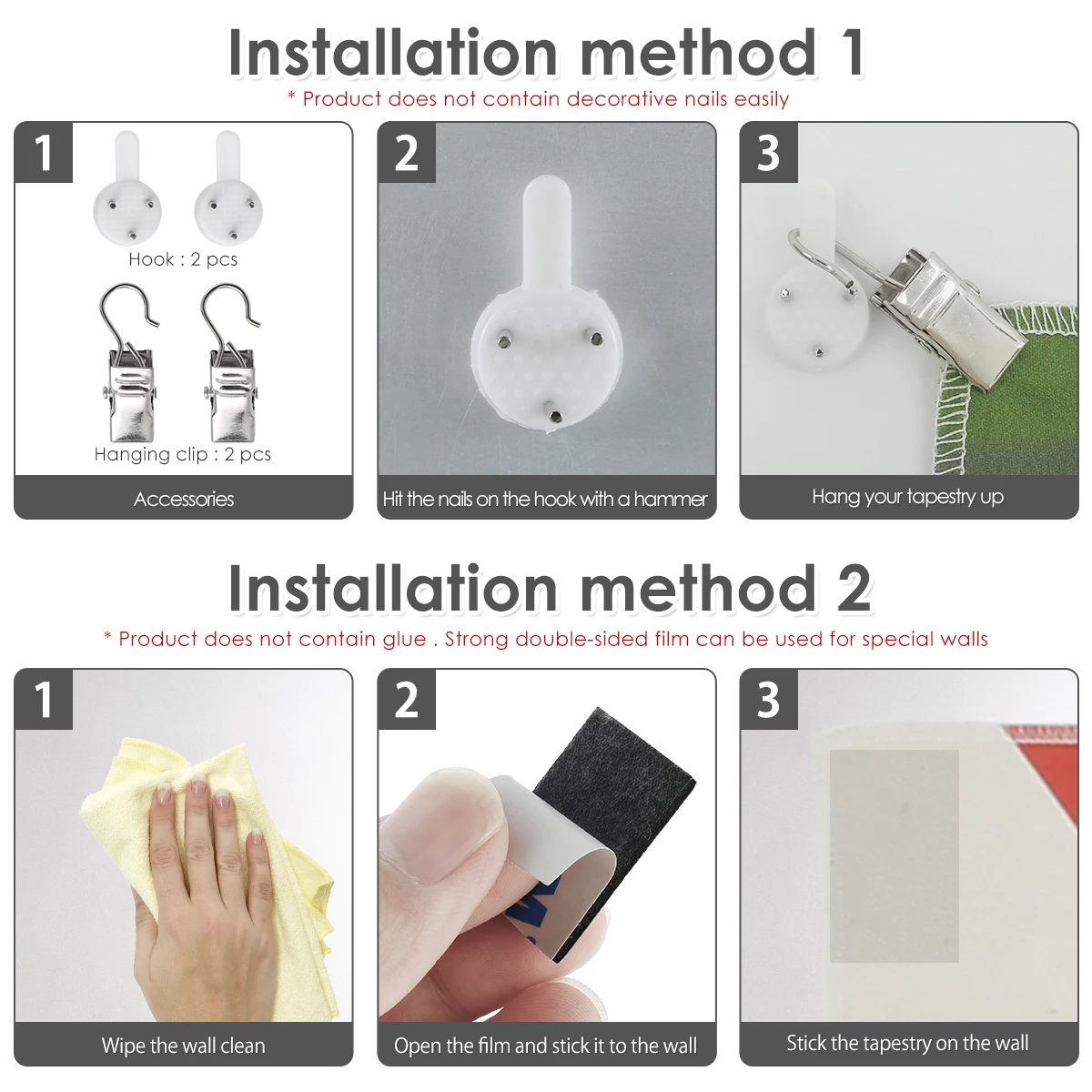 Installation method 1

* Product does not contain decorative nails easily

1

Hook : 2 pcs

Hanging clip : 2 pcs

Accessories

2

Hit the nails on the hook with a hammer

3

Hang your tapestry up

Installation method 2

* Product does not contain glue . Strong double-sided film can be used for special walls

1

Wipe the wall clean

2

Open the film and stick it to the wall

3

Stick the tapestry on the wall