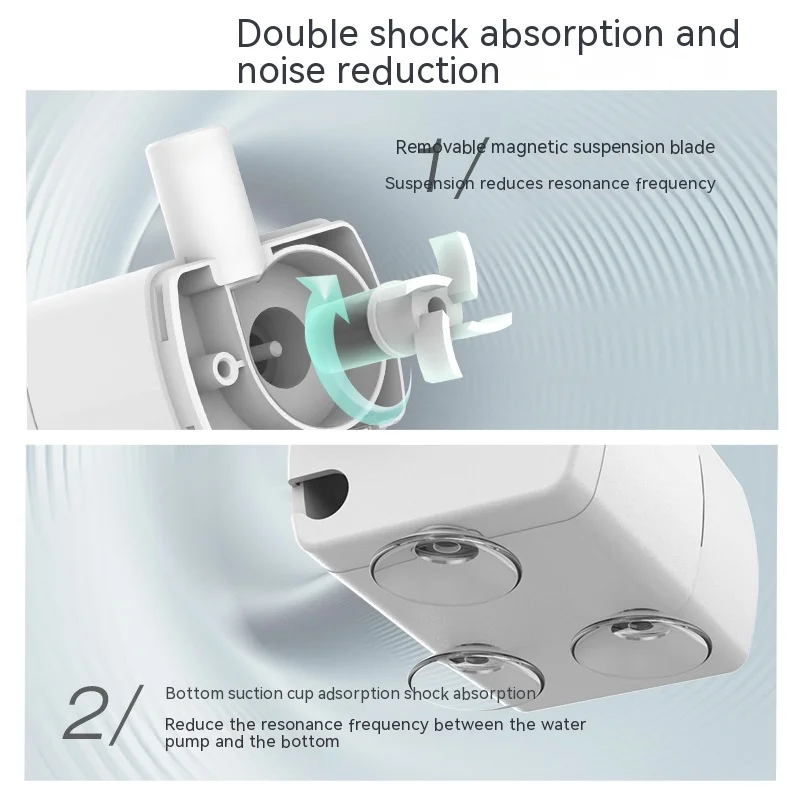 Double shock absorption and noise reduction

1/

Removable magnetic suspension blade

Suspension reduces resonance frequency

2/

Bottom suction cup adsorption shock absorption

Reduce the resonance frequency between the water pump and the bottom