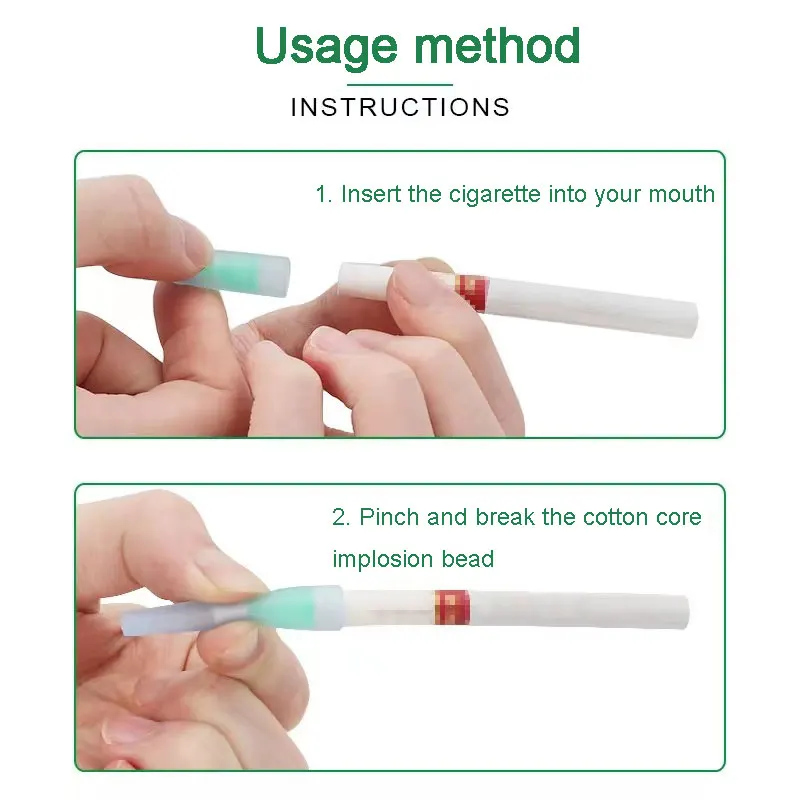 Usage method

INSTRUCTIONS

1. Insert the cigarette into your mouth

2. Pinch and break the cotton core implosion bead