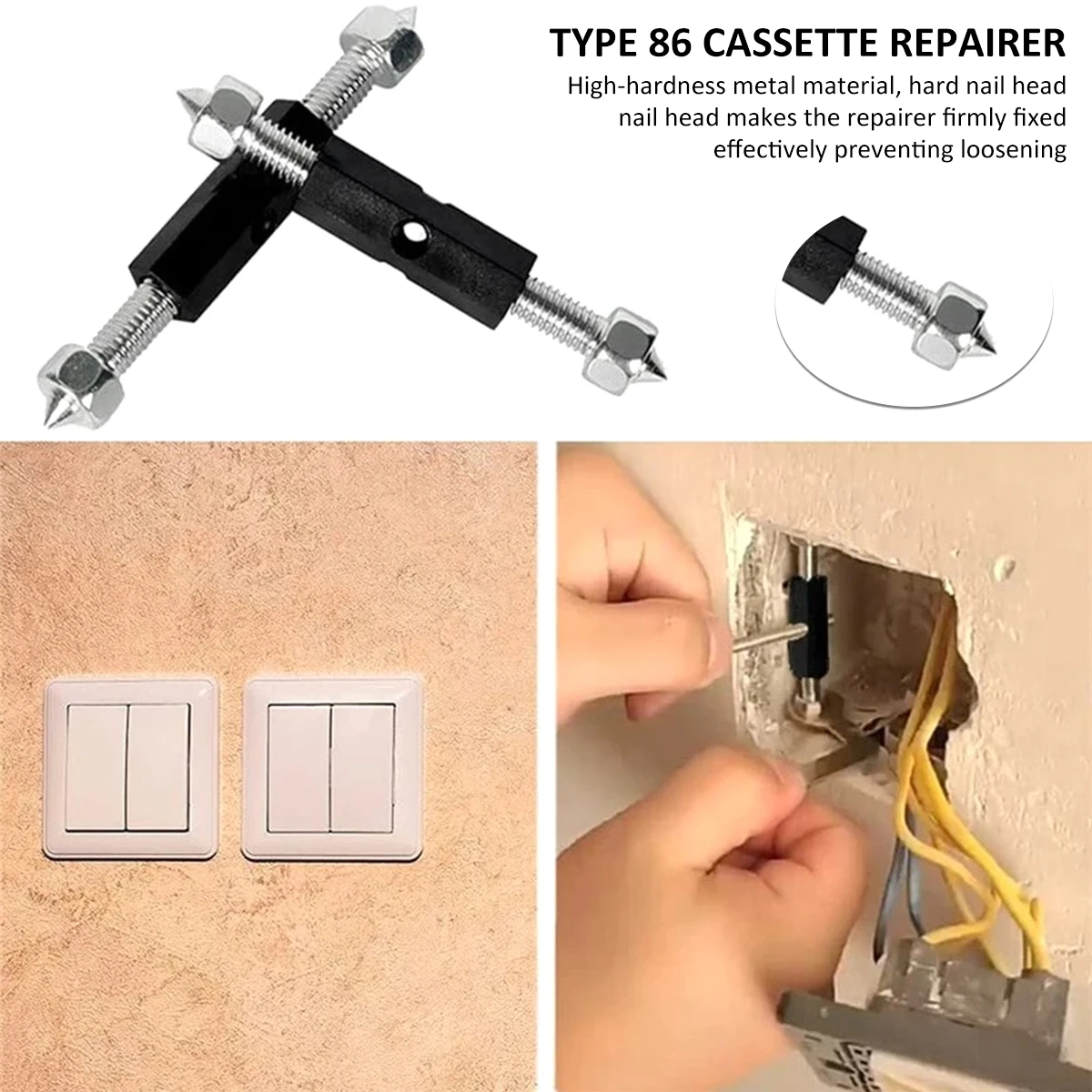 TYPE 86 CASSETTE REPAIRER

High-hardness metal material, hard nail head nail head makes the repairer firmly fixed effectively preventing loosening