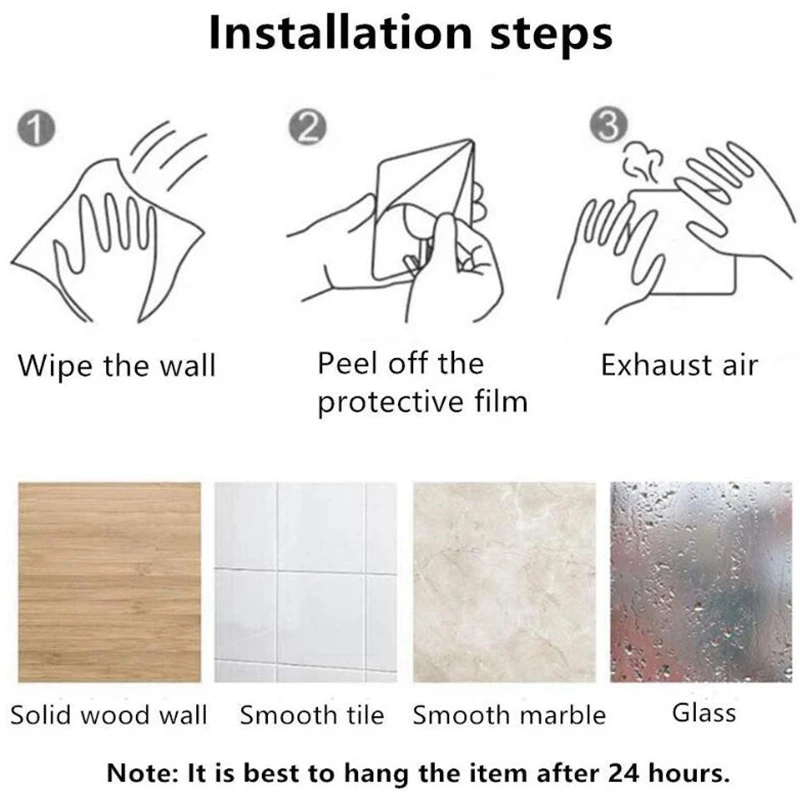 Installation steps

1
Wipe the wall

2
Peel off the protective film

3
Exhaust air

Solid wood wall

Smooth tile

Smooth marble

Glass

Note: It is best to hang the item after 24 hours.