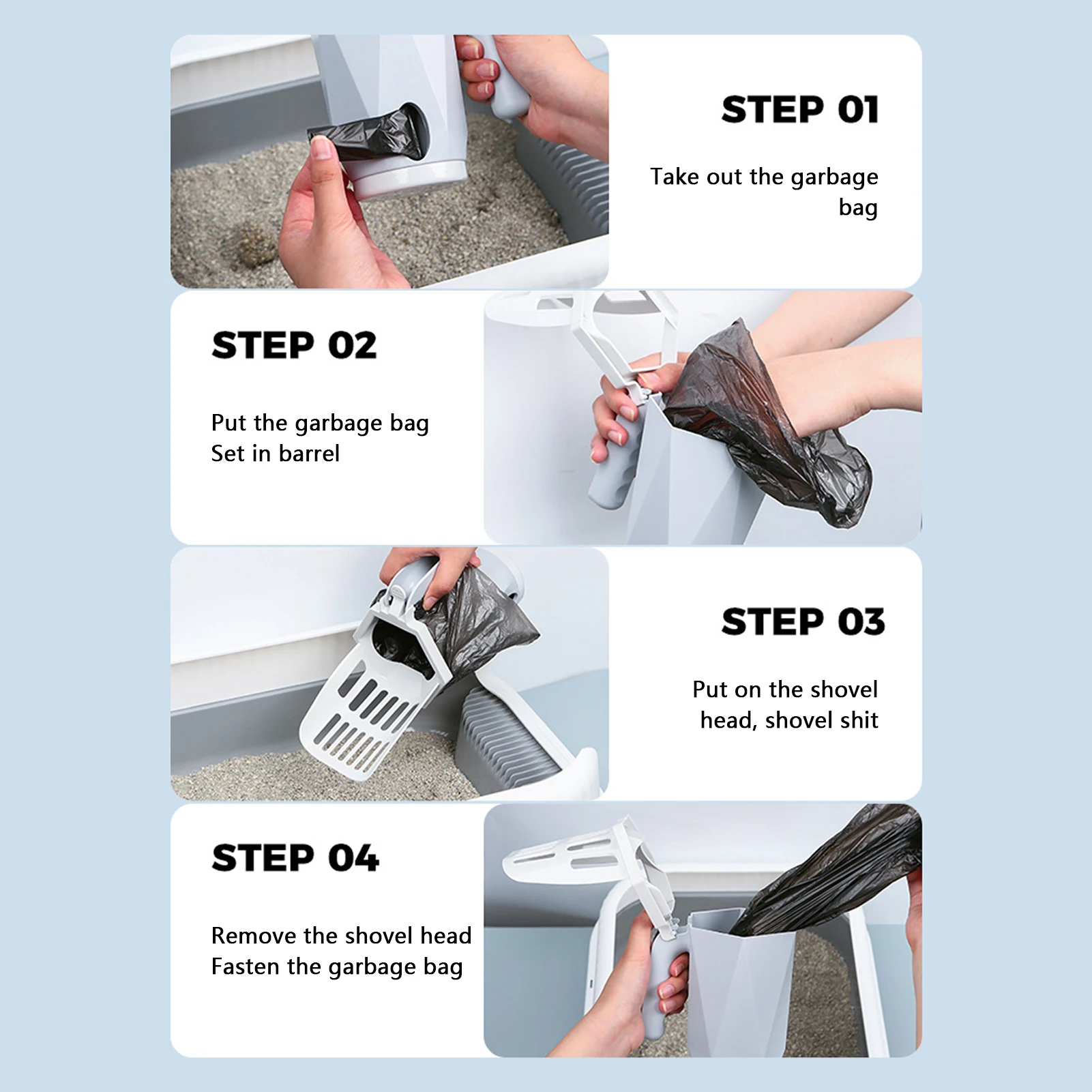 STEP 01

Take out the garbage bag

STEP 02

Put the garbage bag
Set in barrel

STEP 03

Put on the shovel head, shovel shit

STEP 04

Remove the shovel head
Fasten the garbage bag