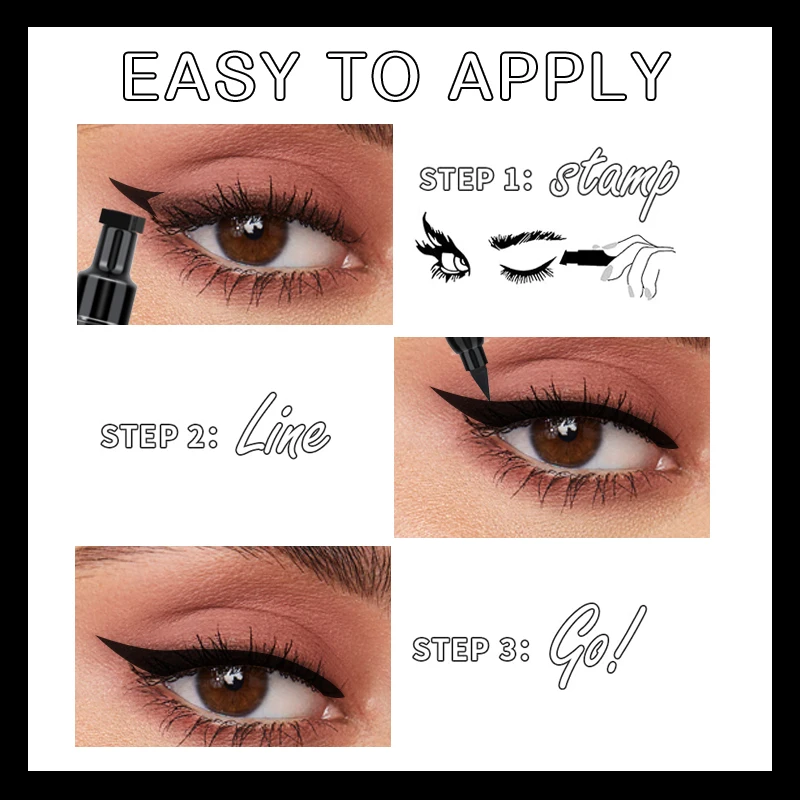 EASY TO APPLY

STEP 1: stamp

STEP 2: Line

STEP 3: Go!