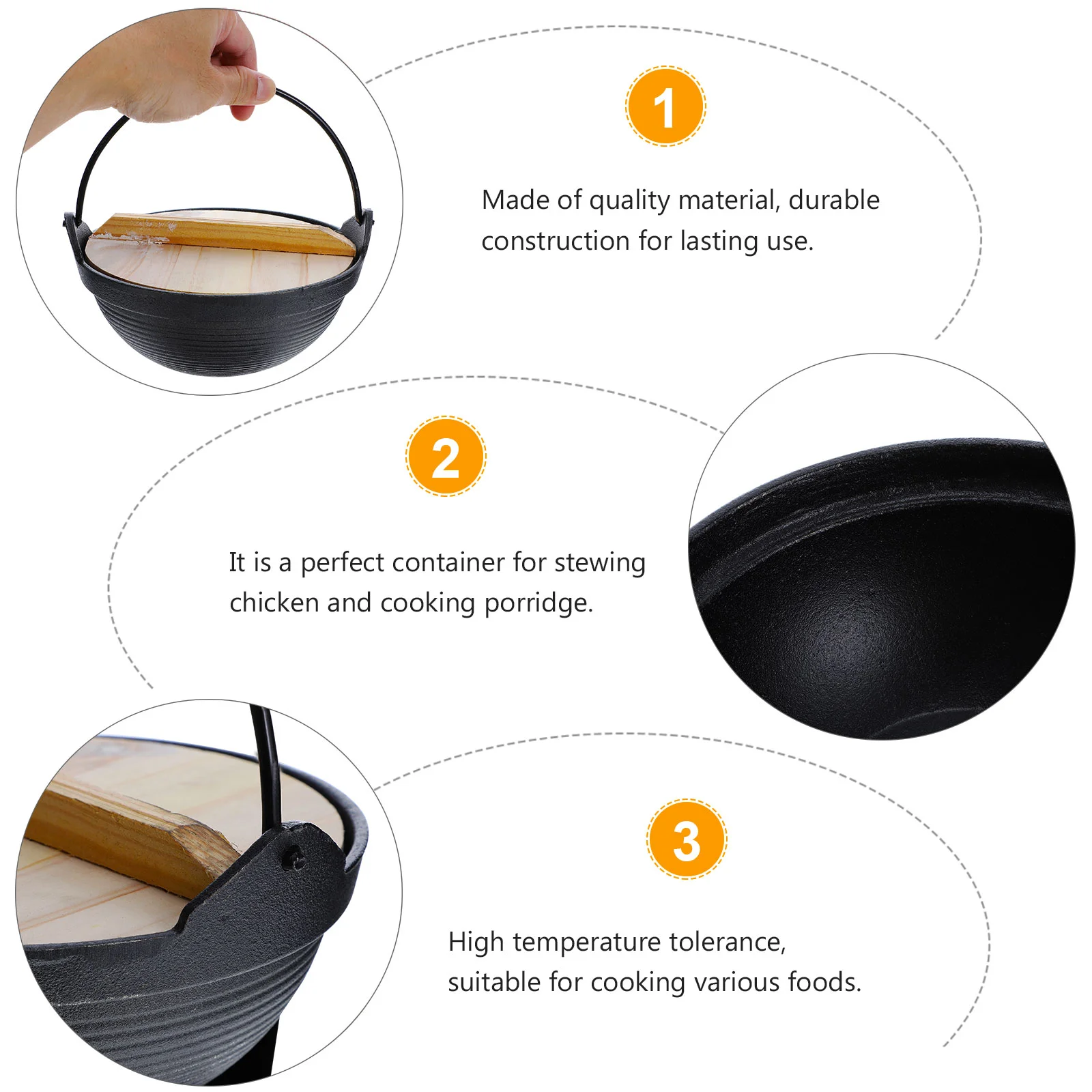 1

Made of quality material, durable construction for lasting use.

2

It is a perfect container for stewing chicken and cooking porridge.

3

High temperature tolerance, suitable for cooking various foods.