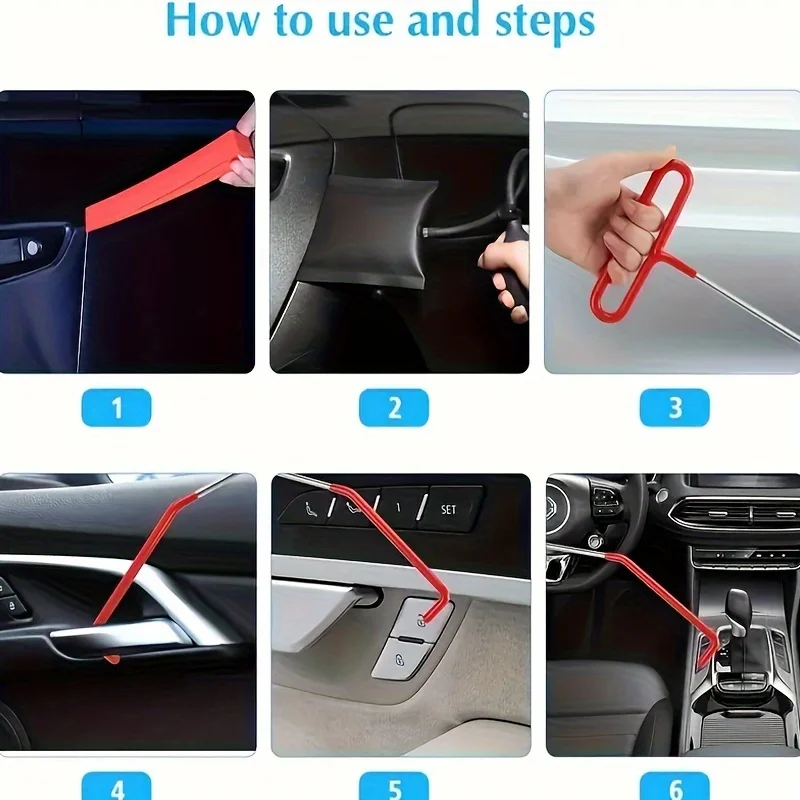 How to use and steps

1

2

3

1

SET

4

5

6