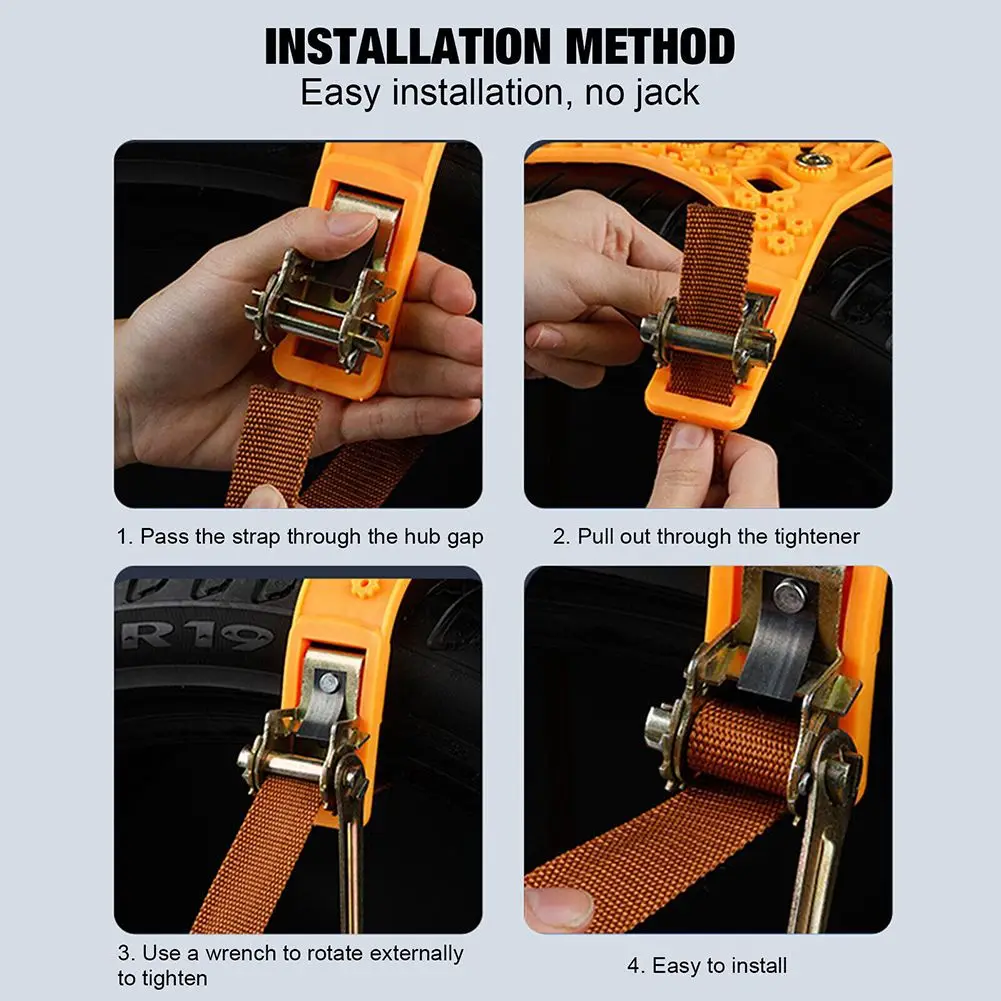 INSTALLATION METHOD
Easy installation, no jack

1. Pass the strap through the hub gap

2. Pull out through the tightener

R19

3. Use a wrench to rotate externally to tighten

4. Easy to install