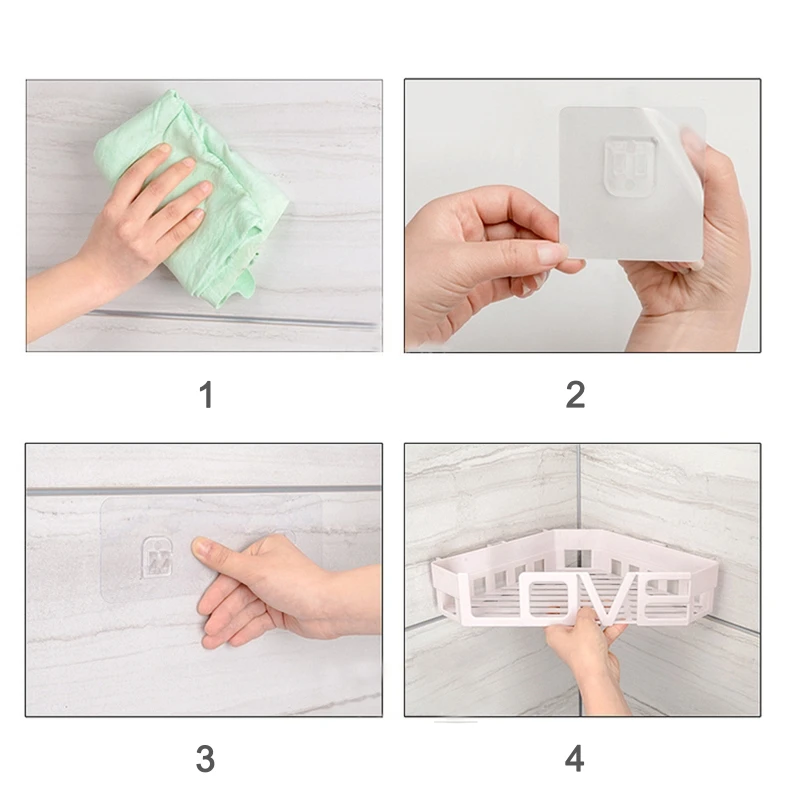 1

2

3

LOVE

4