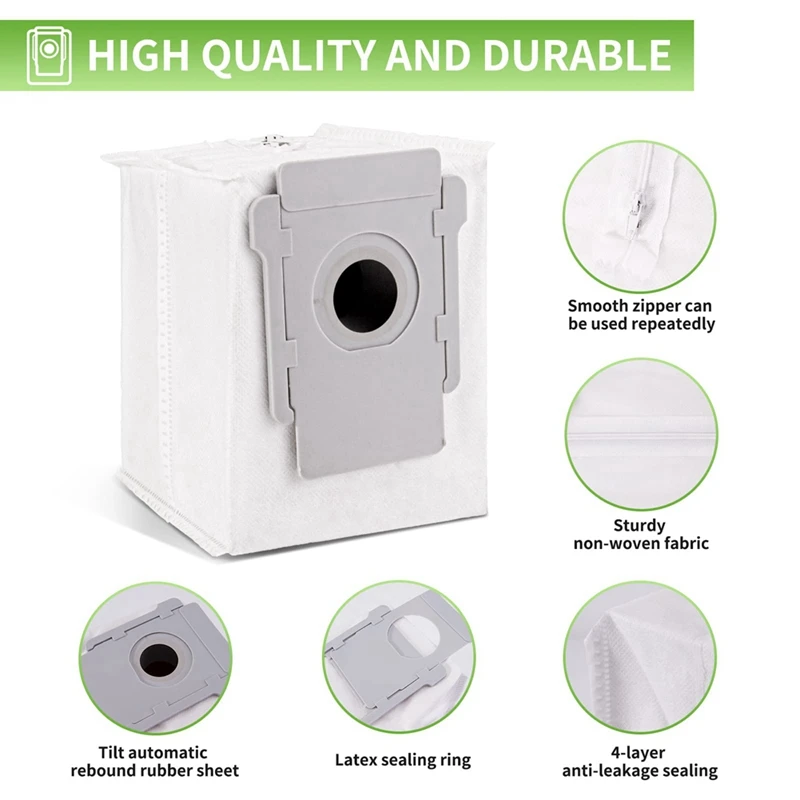 HIGH QUALITY AND DURABLE

Smooth zipper can be used repeatedly

Sturdy non-woven fabric

Tilt automatic rebound rubber sheet

Latex sealing ring

4-layer anti-leakage sealing