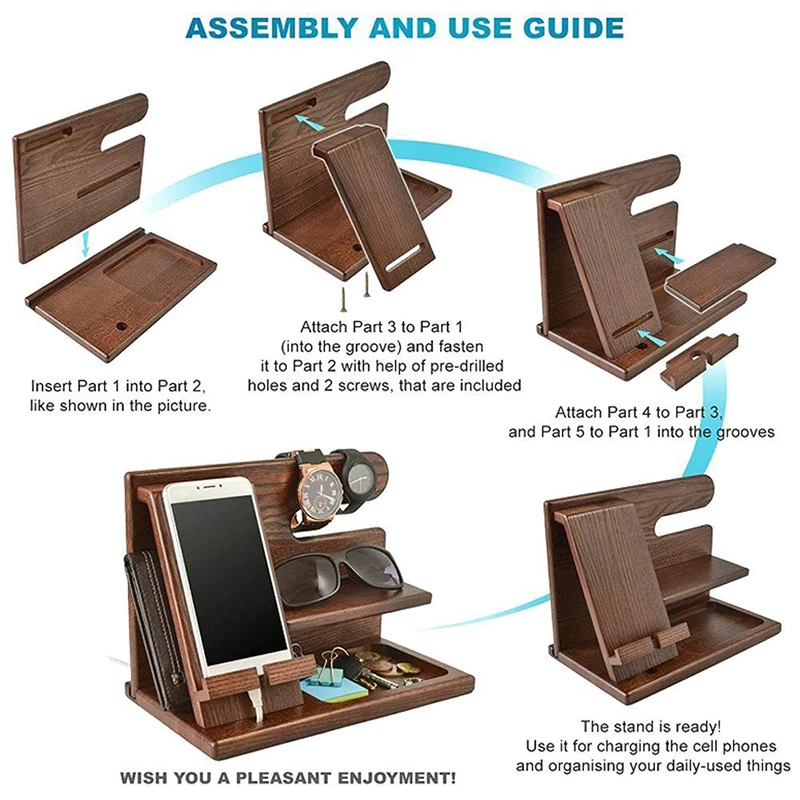 ASSEMBLY AND USE GUIDE

Insert Part 1 into Part 2, like shown in the picture.

Attach Part 3 to Part 1 (into the groove) and fasten it to Part 2 with help of pre-drilled holes and 2 screws, that are included

Attach Part 4 to Part 3, and Part 5 to Part 1 into the grooves

The stand is ready! Use it for charging the cell phones and organising your daily-used things

WISH YOU A PLEASANT ENJOYMENT!