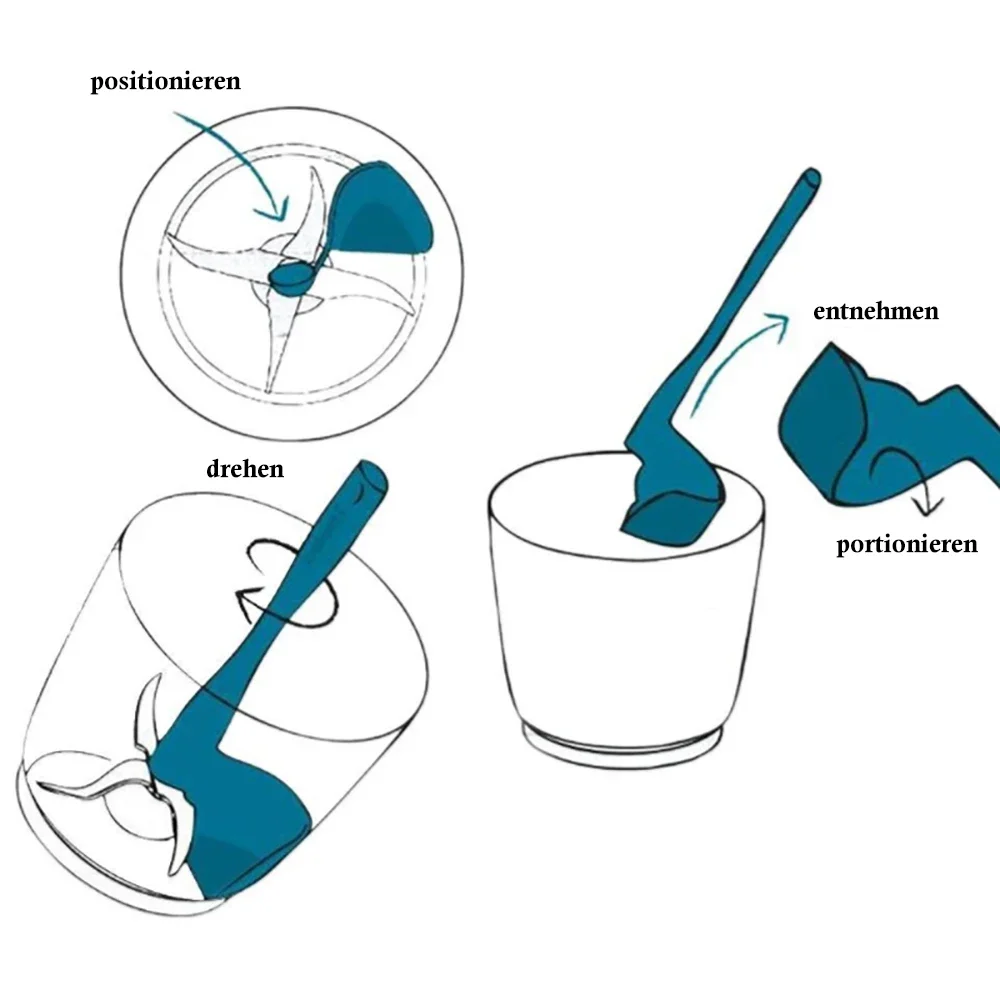 positionieren

drehen

entnehmen

portionieren